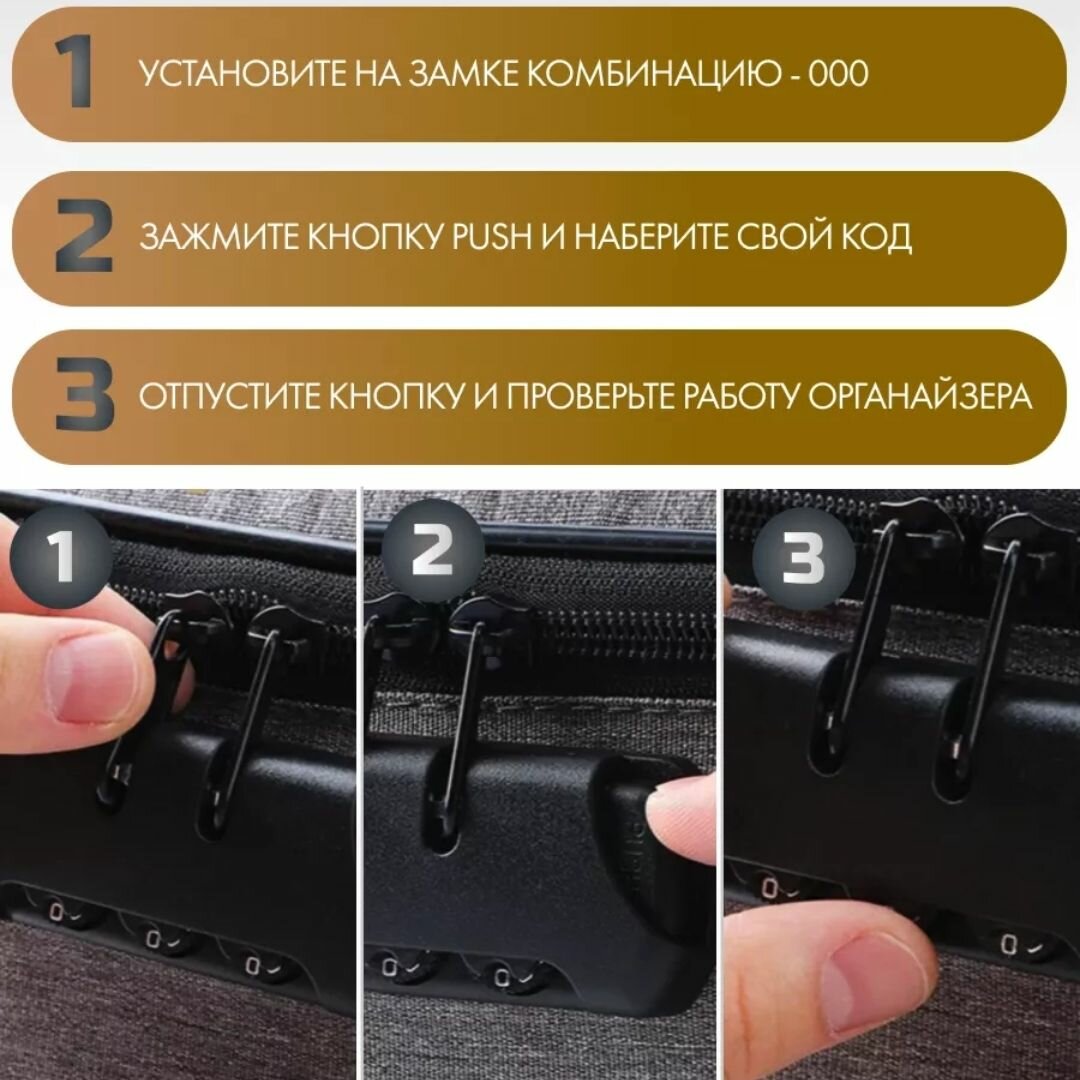 1 УСТАНОВИТЕ НА ЗАМКЕ КОМБИНАЦИЮ - 000

2 ЗАЖМИТЕ КНОПКУ PUSH И НАБЕРИТЕ СВОЙ КОД

3 ОТПУСТИТЕ КНОПКУ И ПРОВЕРЬТЕ РАБОТУ ОРГАНАЙЗЕРА

1

2

3

0 0 0

0 0

0 0