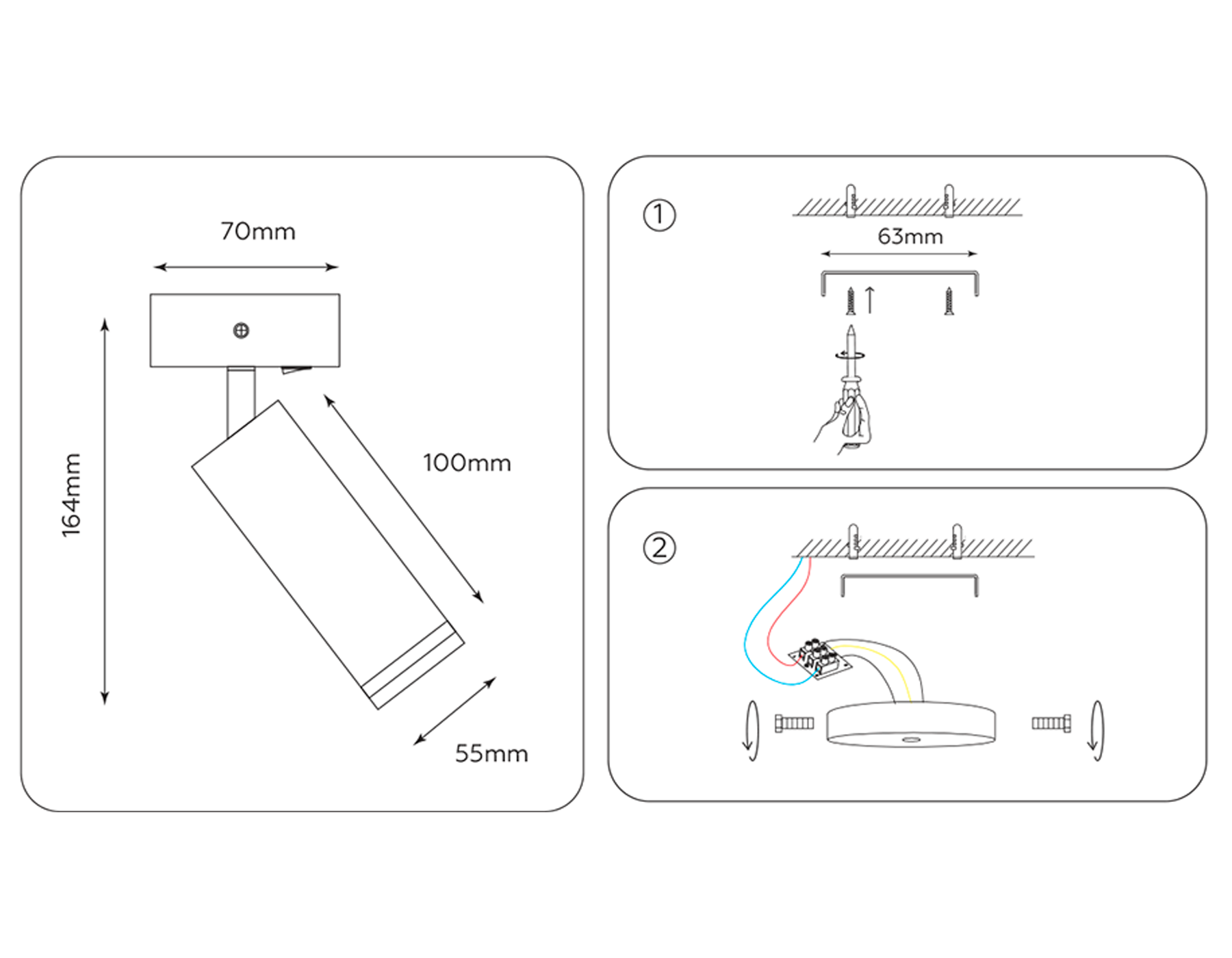 70mm

164mm

100mm

55mm

①

63mm

②