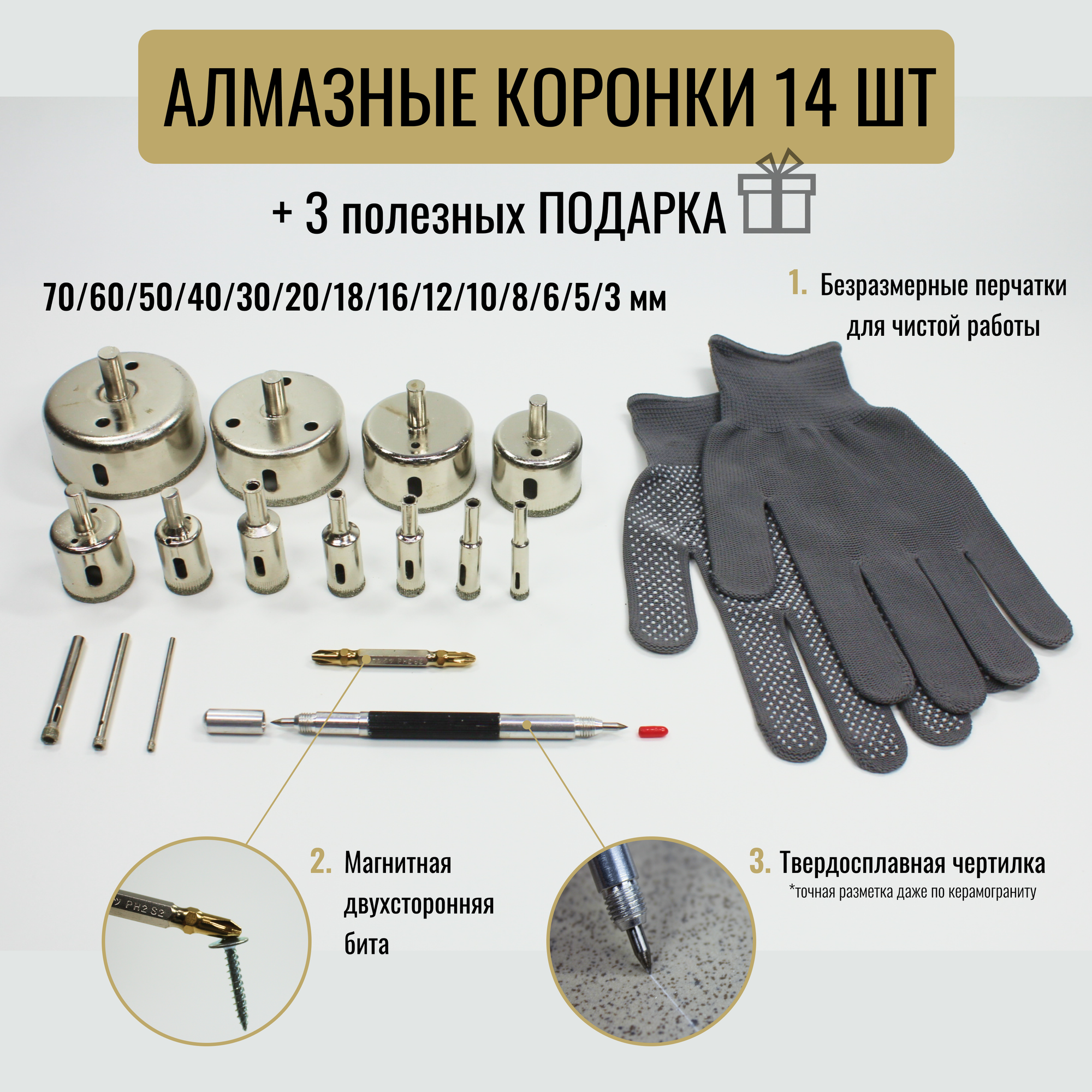 АЛМАЗНЫЕ КОРОНКИ 14 ШТ

+ 3 полезных ПОДАРКА

70/60/50/40/30/20/18/16/12/10/8/6/5/3 мм

1. Безразмерные перчатки для чистой работы

2. Магнитная двухсторонняя бита

PH2 S2

3. Твердосплавная чертилка
*точная разметка даже по керамограниту