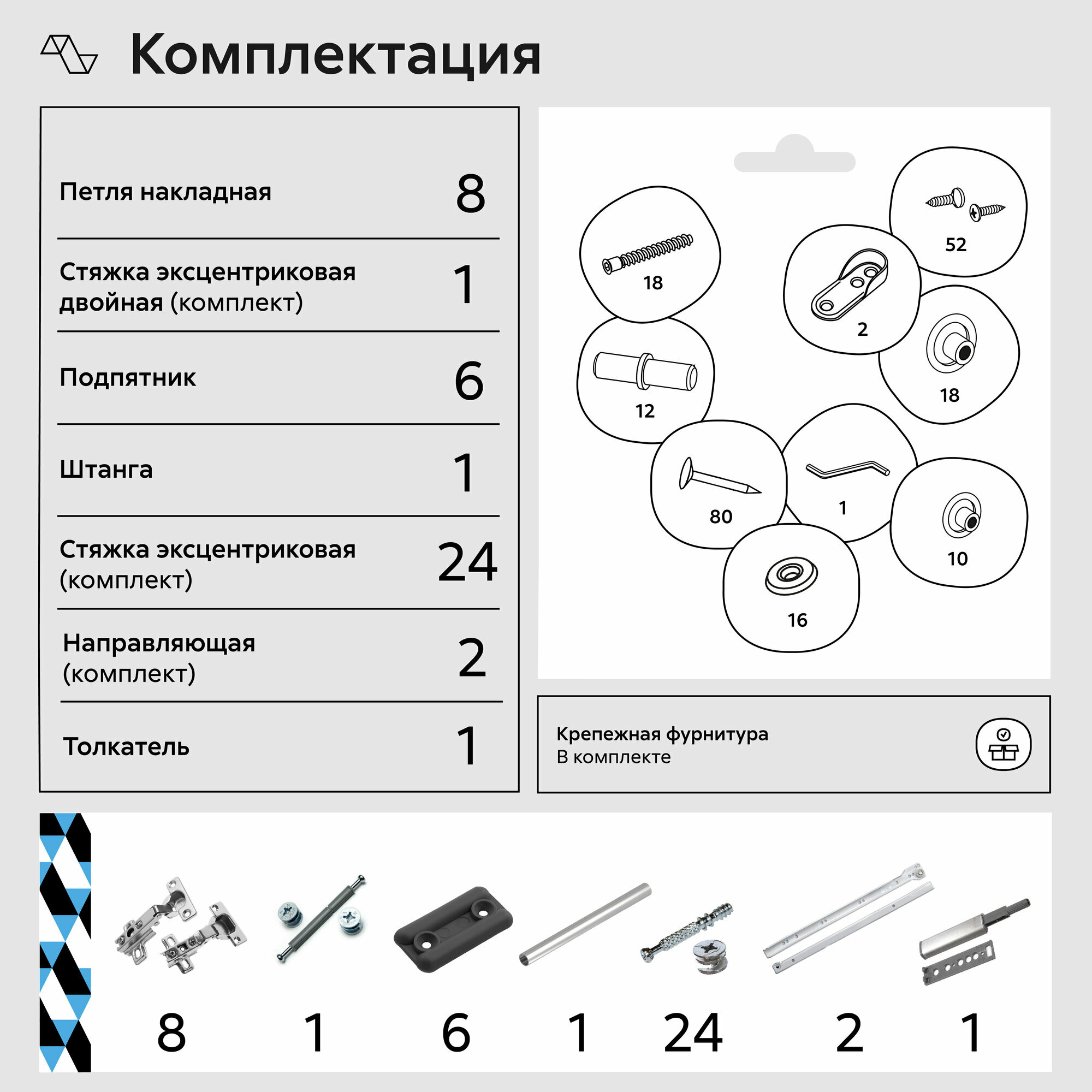 Комплектация

| | |
|---|---|
| Петля накладная | 8 |
| Стяжка эксцентриковая двойная (комплект) | 1 |
| Подпятник | 6 |
| Штанга | 1 |
| Стяжка эксцентриковая (комплект) | 24 |
| Направляющая (комплект) | 2 |
| Толкатель | 1 |

18
52
2
12
18
80
1
10
16

Крепежная фурнитура
В комплекте

8 1 6 1 24 2 1