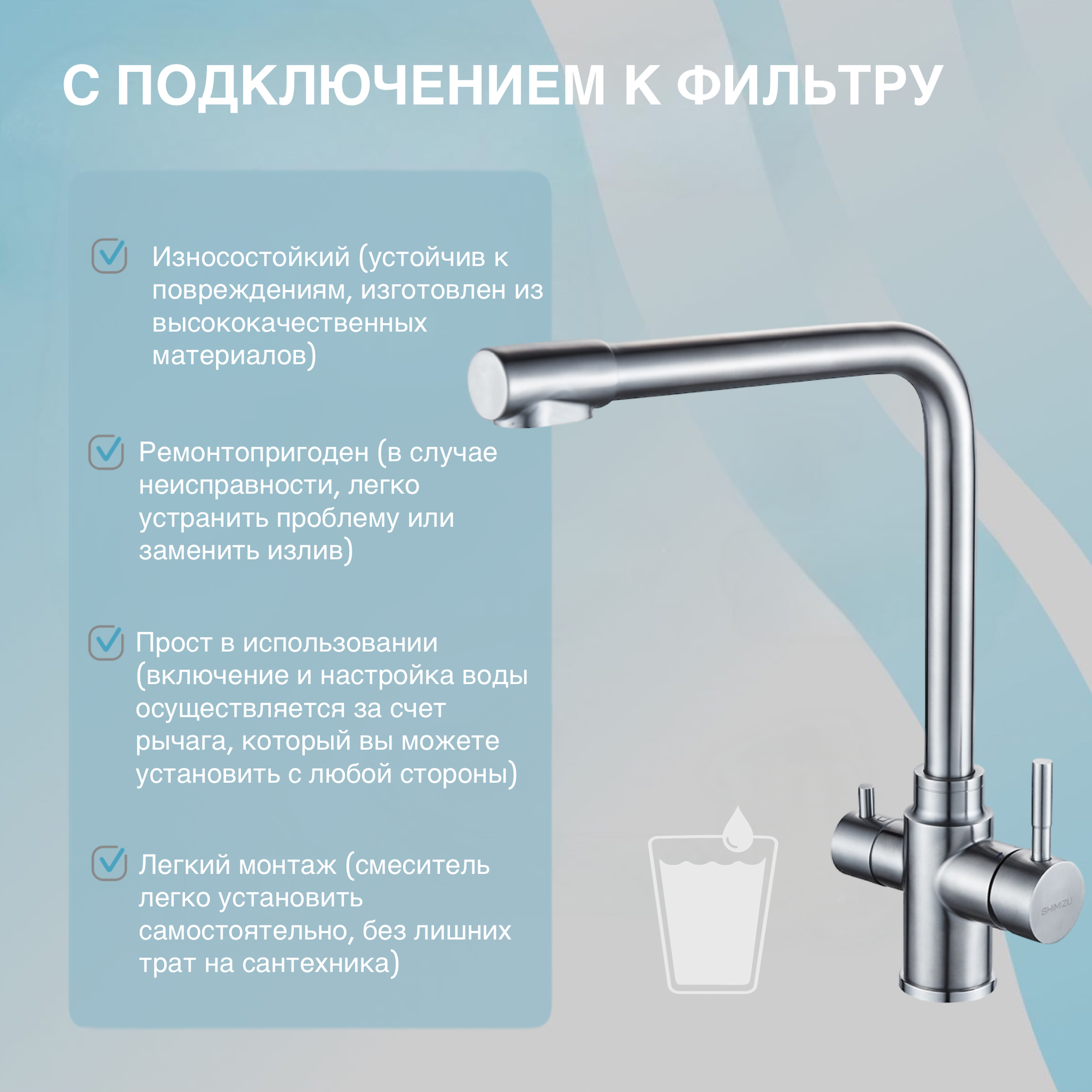 С ПОДКЛЮЧЕНИЕМ К ФИЛЬТРУ

Износостойкий (устойчив к повреждениям, изготовлен из высококачественных материалов)

Ремонтопригоден (в случае неисправности, легко устранить проблему или заменить излив)

Прост в использовании (включение и настройка воды осуществляется за счет рычага, который вы можете установить с любой стороны)

Легкий монтаж (смеситель легко установить самостоятельно, без лишних трат на сантехника)

SHIMIZU