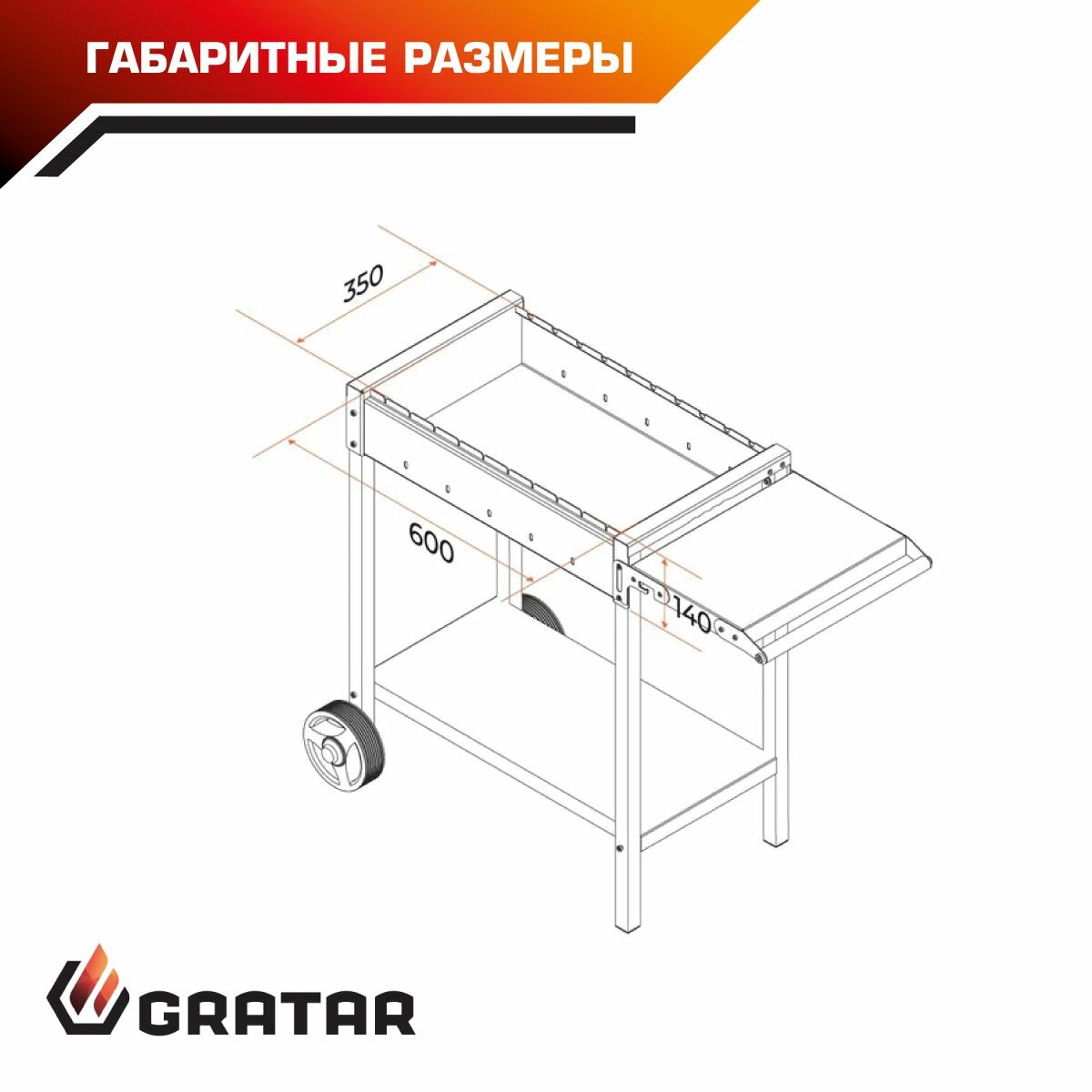 ГАБАРИТНЫЕ РАЗМЕРЫ

350

600

140

GRATAR