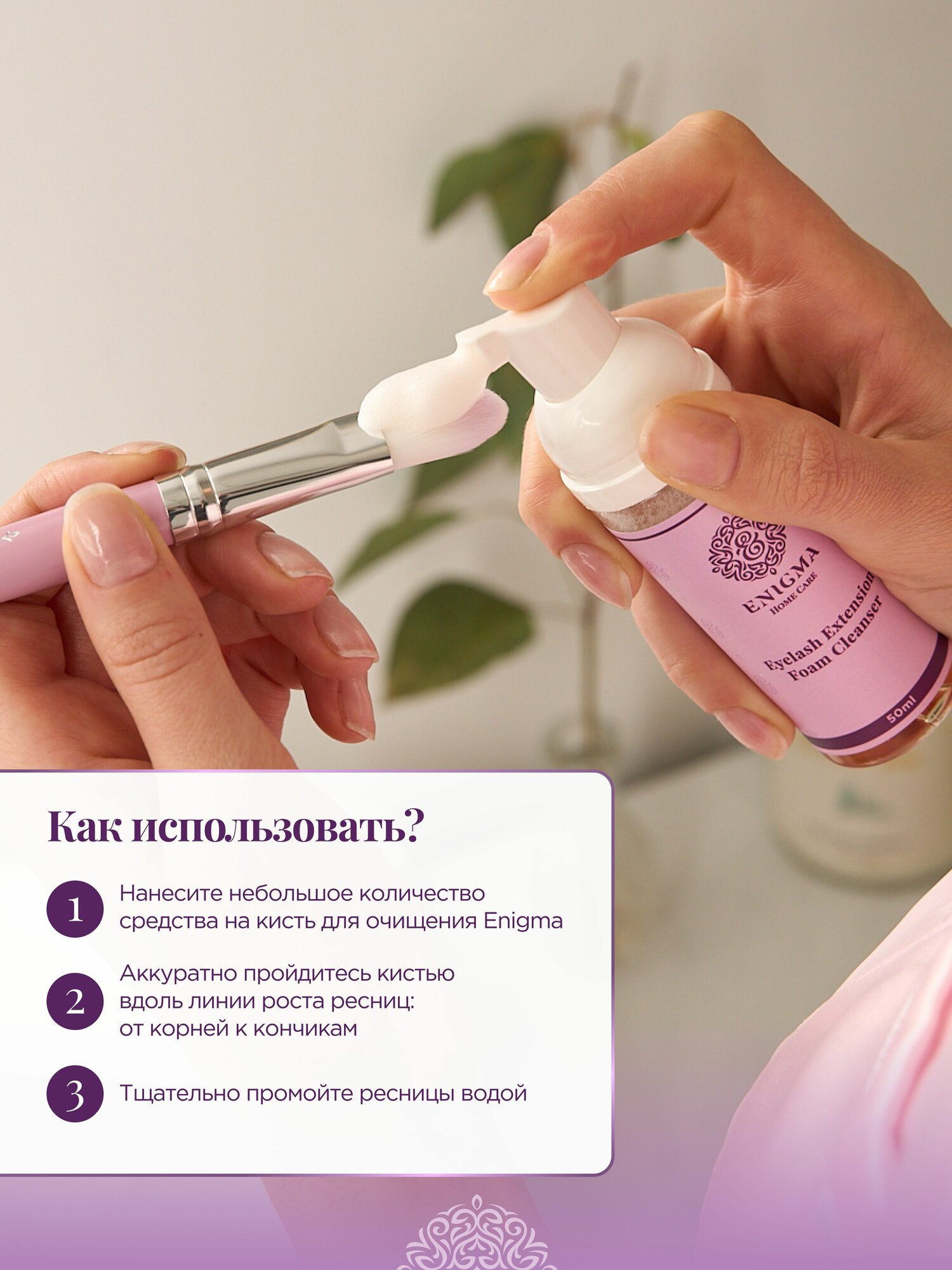 ENIGMA
HOME CARE

Eyelash Extension
Foam Cleanser

50ml

Как использовать?

1 Нанесите небольшое количество средства на кисть для очищения Enigma

2 Аккуратно пройдитесь кистью вдоль линии роста ресниц: от корней к кончикам

3 Тщательно промойте ресницы водой