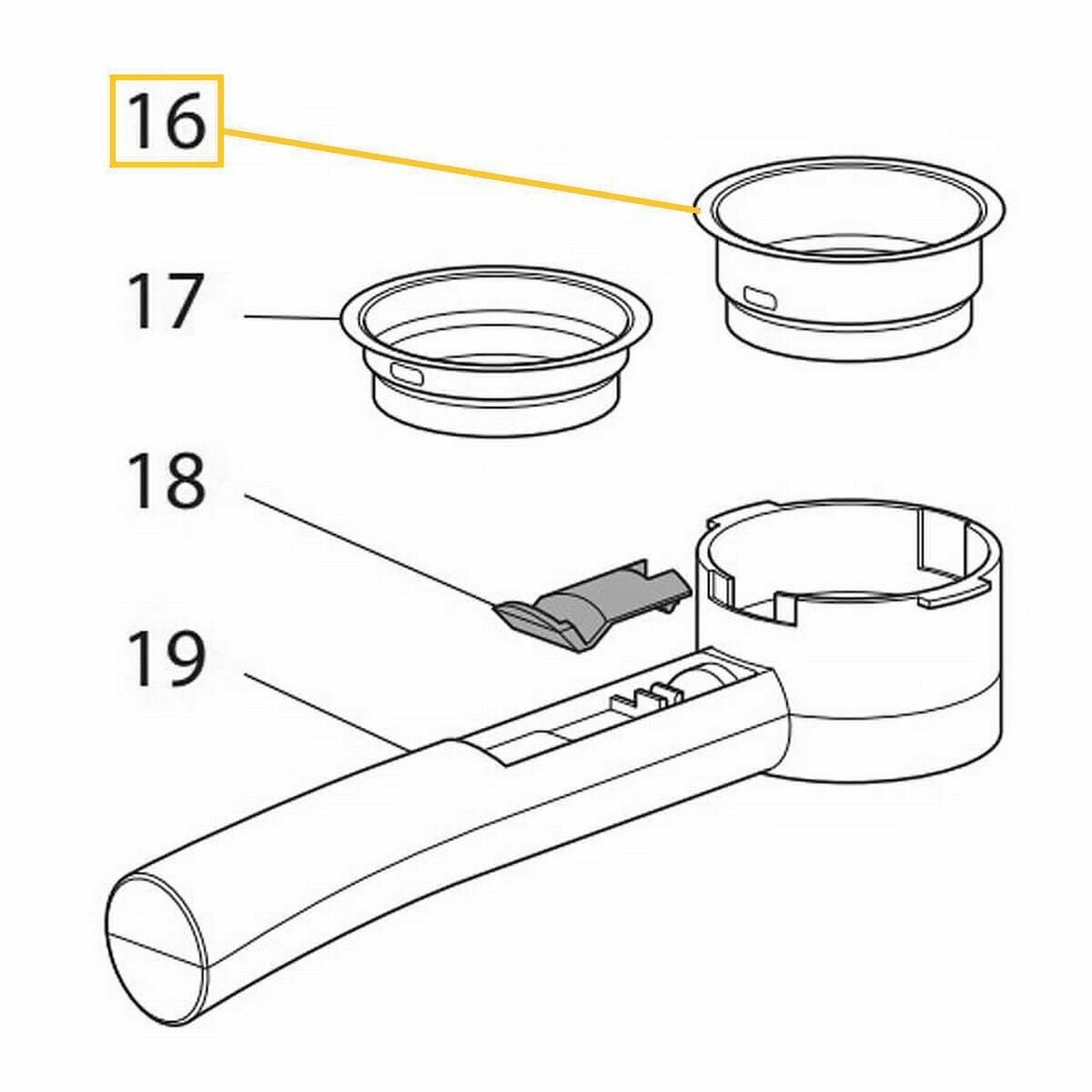 16
17
18
19