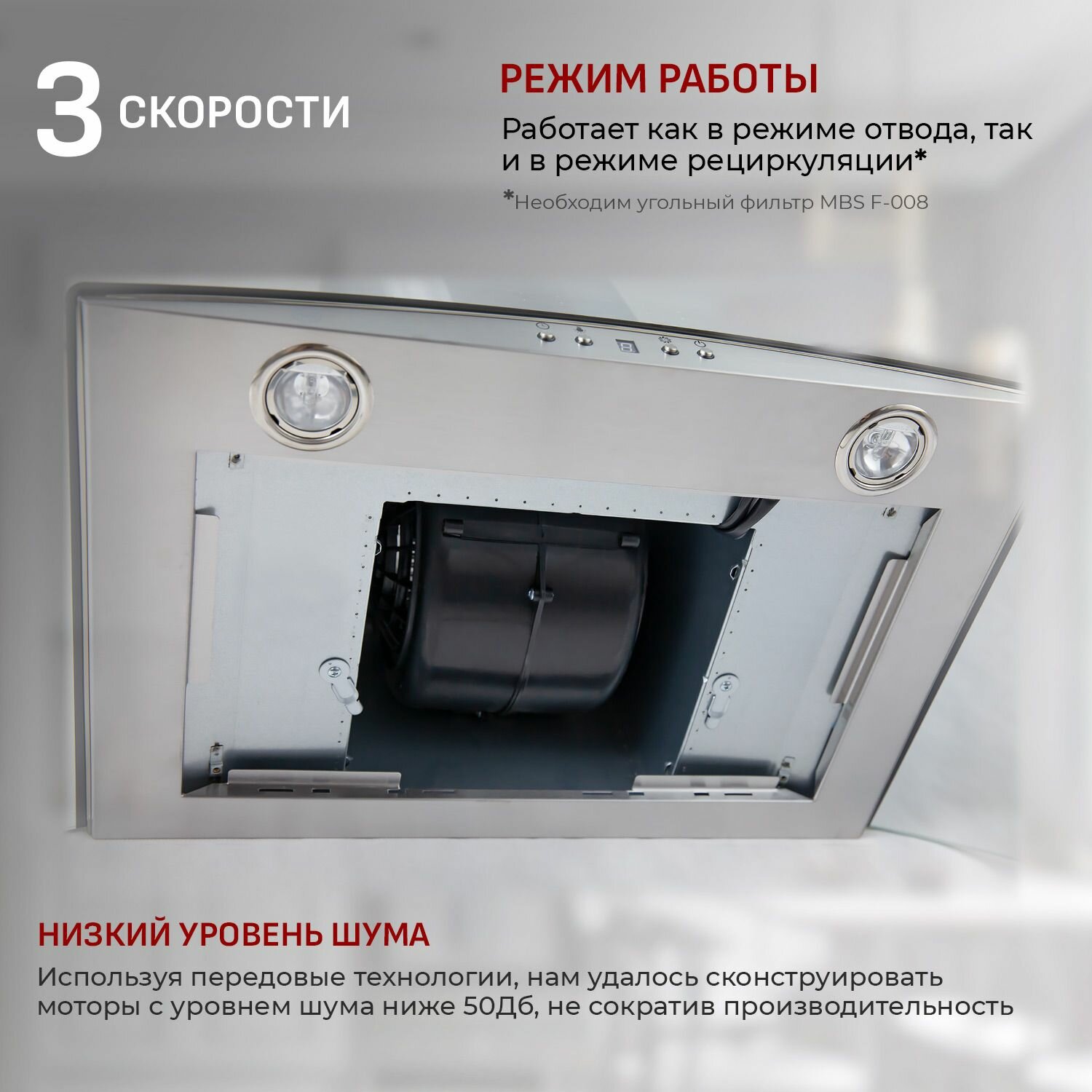 3 СКОРОСТИ

РЕЖИМ РАБОТЫ

Работает как в режиме отвода, так и в режиме рециркуляции*

*Необходим угольный фильтр MBS F-008

НИЗКИЙ УРОВЕНЬ ШУМА

Используя передовые технологии, нам удалось сконструировать моторы с уровнем шума ниже 50Дб, не сократив производительность