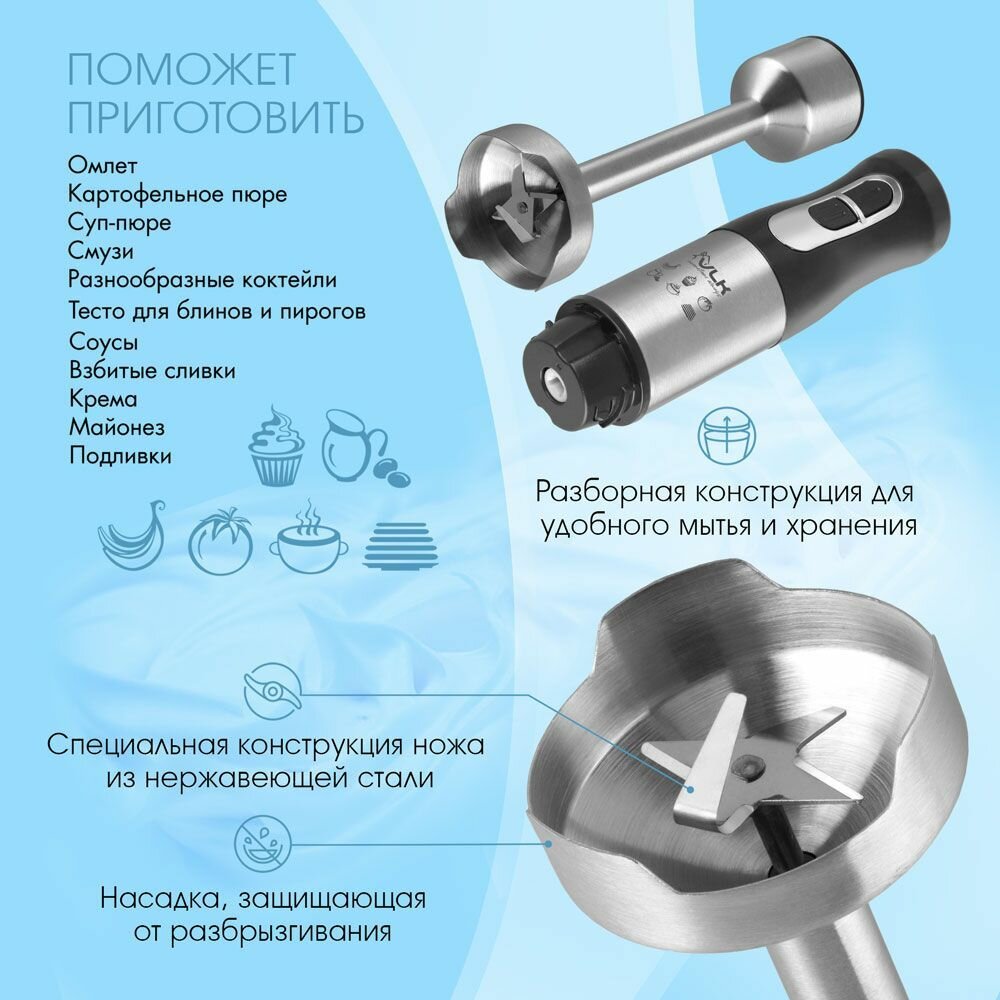 ПОМОЖЕТ ПРИГОТОВИТЬ

Омлет
Картофельное пюре
Суп-пюре
Смузи
Разнообразные коктейли
Тесто для блинов и пирогов
Соусы
Взбитые сливки
Крема
Майонез
Подливки

VLK

Разборная конструкция для удобного мытья и хранения

Специальная конструкция ножа из нержавеющей стали

Насадка, защищающая от разбрызгивания