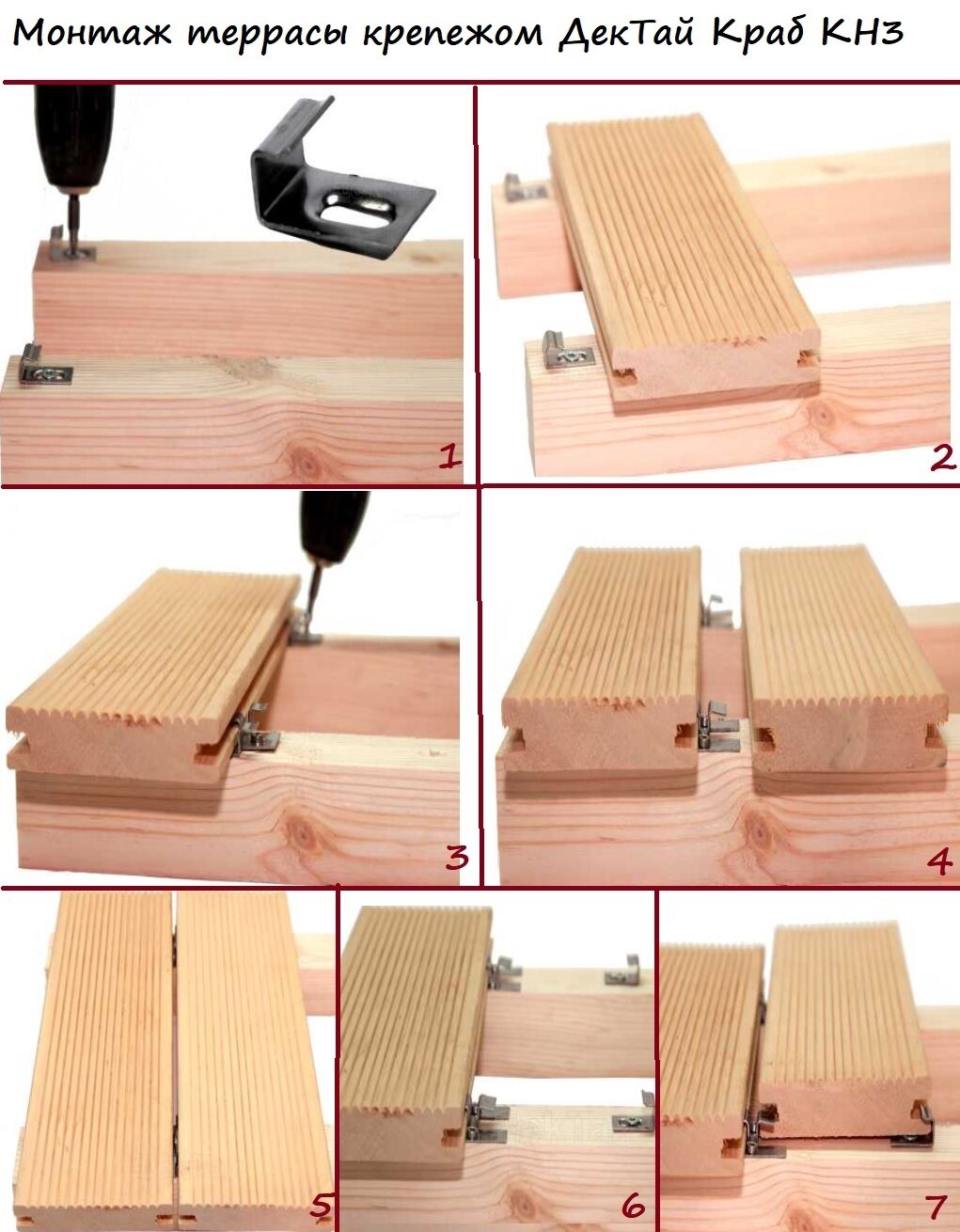 Монтаж террасы крепежом ДекТай Краб КН3

1

2

3

4

5

6

7