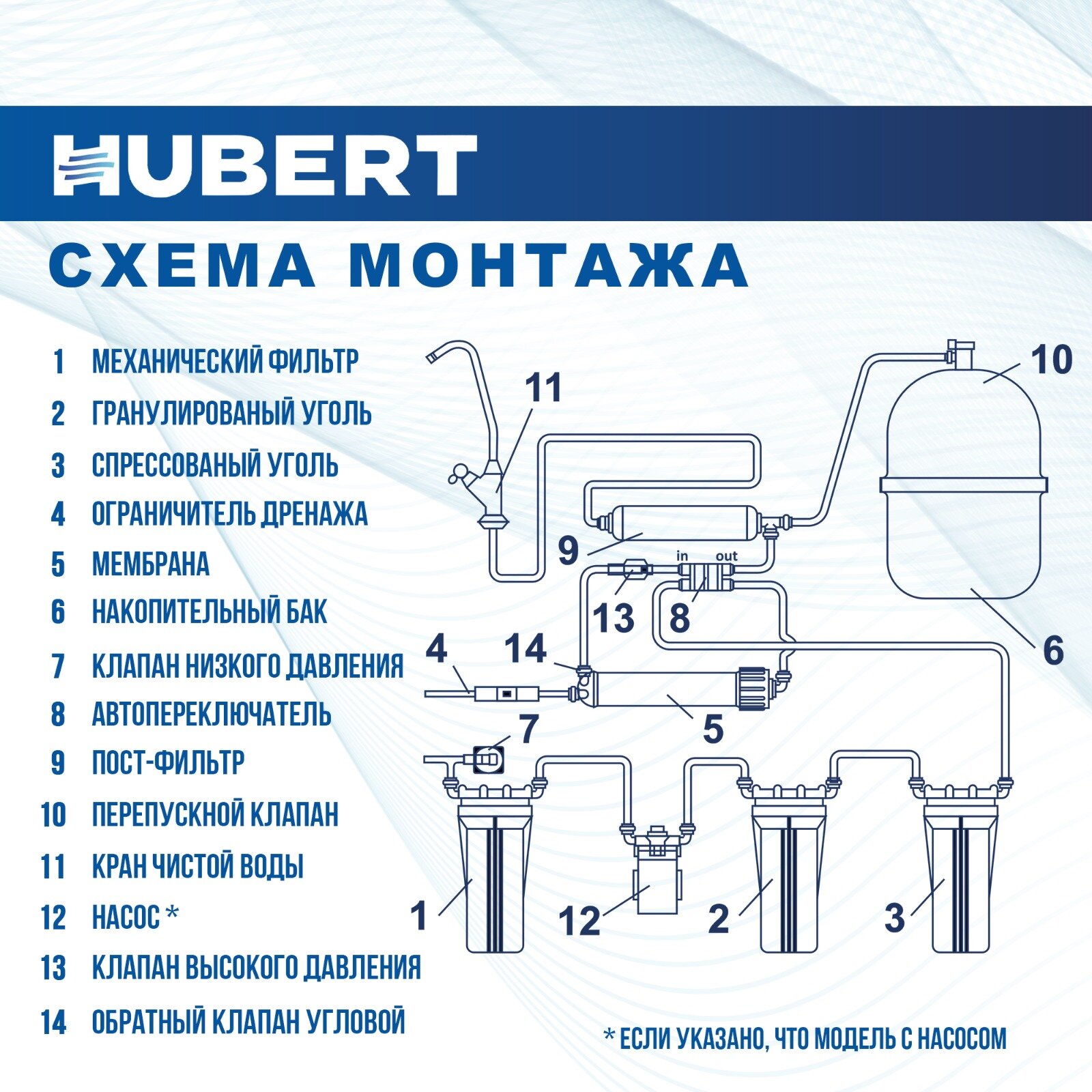 HUBERT

СХЕМА МОНТАЖА

1 МЕХАНИЧЕСКИЙ ФИЛЬТР
2 ГРАНУЛИРОВАНЫЙ УГОЛЬ
3 СПРЕССОВАНЫЙ УГОЛЬ
4 ОГРАНИЧИТЕЛЬ ДРЕНАЖА
5 МЕМБРАНА
6 НАКОПИТЕЛЬНЫЙ БАК
7 КЛАПАН НИЗКОГО ДАВЛЕНИЯ
8 АВТОПЕРЕКЛЮЧАТЕЛЬ
9 ПОСТ-ФИЛЬТР
10 ПЕРЕПУСКНОЙ КЛАПАН
11 КРАН ЧИСТОЙ ВОДЫ
12 НАСОС *
13 КЛАПАН ВЫСОКОГО ДАВЛЕНИЯ
14 ОБРАТНЫЙ КЛАПАН УГЛОВОЙ

11
10
9
in out
13
8
6
4
14
5
7
1
12
2
3

* ЕСЛИ УКАЗАНО, ЧТО МОДЕЛЬ С НАСОСОМ