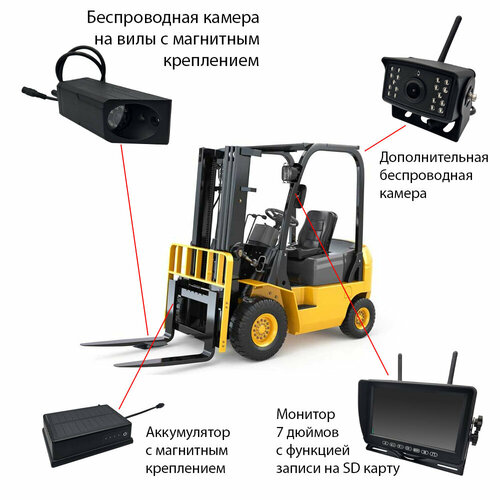 Беспроводная камера на вилы с магнитным креплением

Дополнительная беспроводная камера

Аккумулятор с магнитным креплением

Монитор 7 дюймов с функцией записи на SD карту