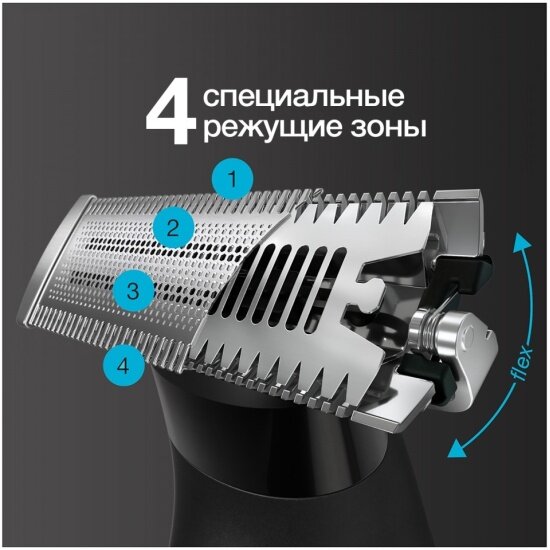 4 специальные режущие зоны

1

2

3

4

flex