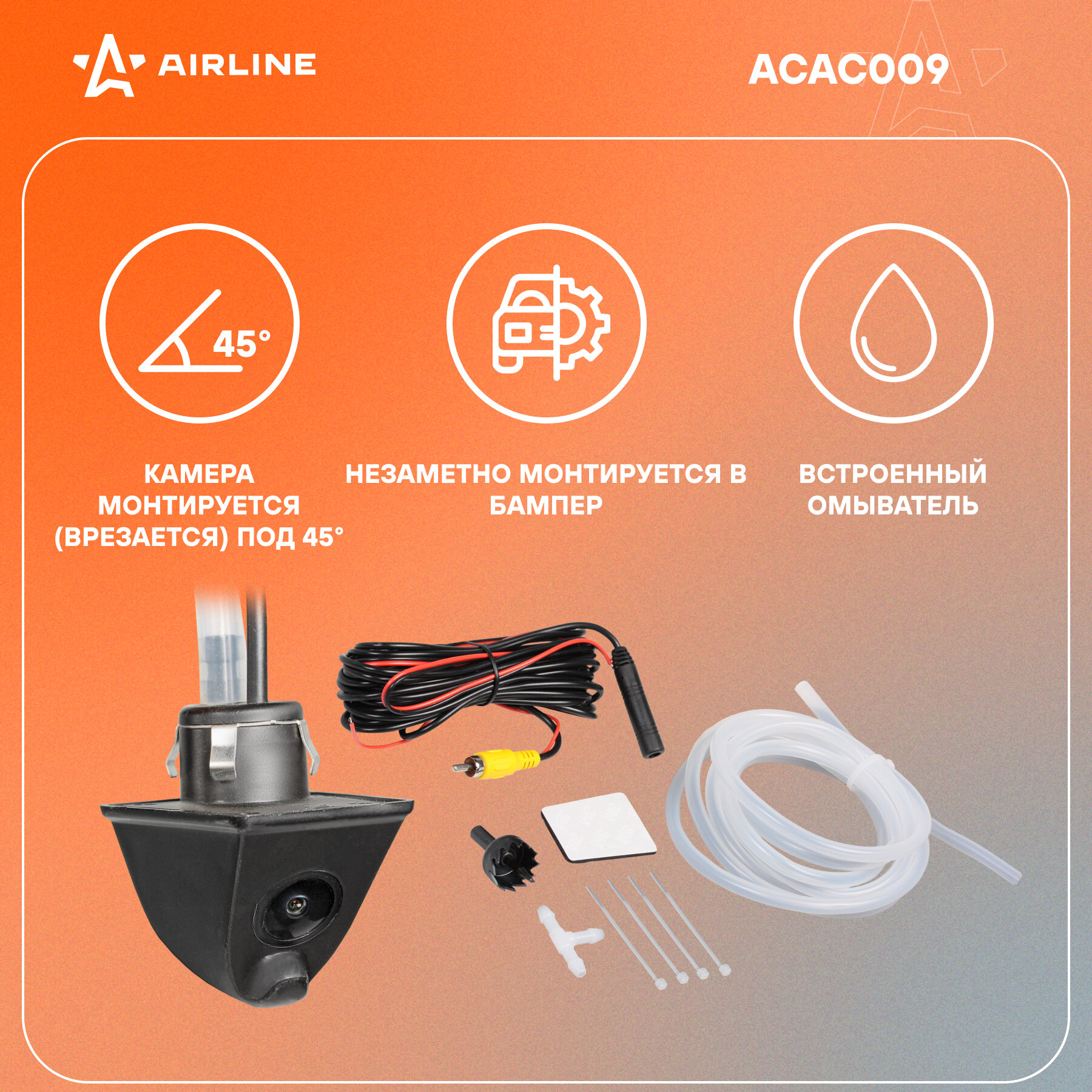 AIRLINE

ACAC009

45°

КАМЕРА МОНТИРУЕТСЯ (ВРЕЗАЕТСЯ) ПОД 45°

НЕЗАМЕТНО МОНТИРУЕТСЯ В БАМПЕР

ВСТРОЕННЫЙ ОМЫВАТЕЛЬ