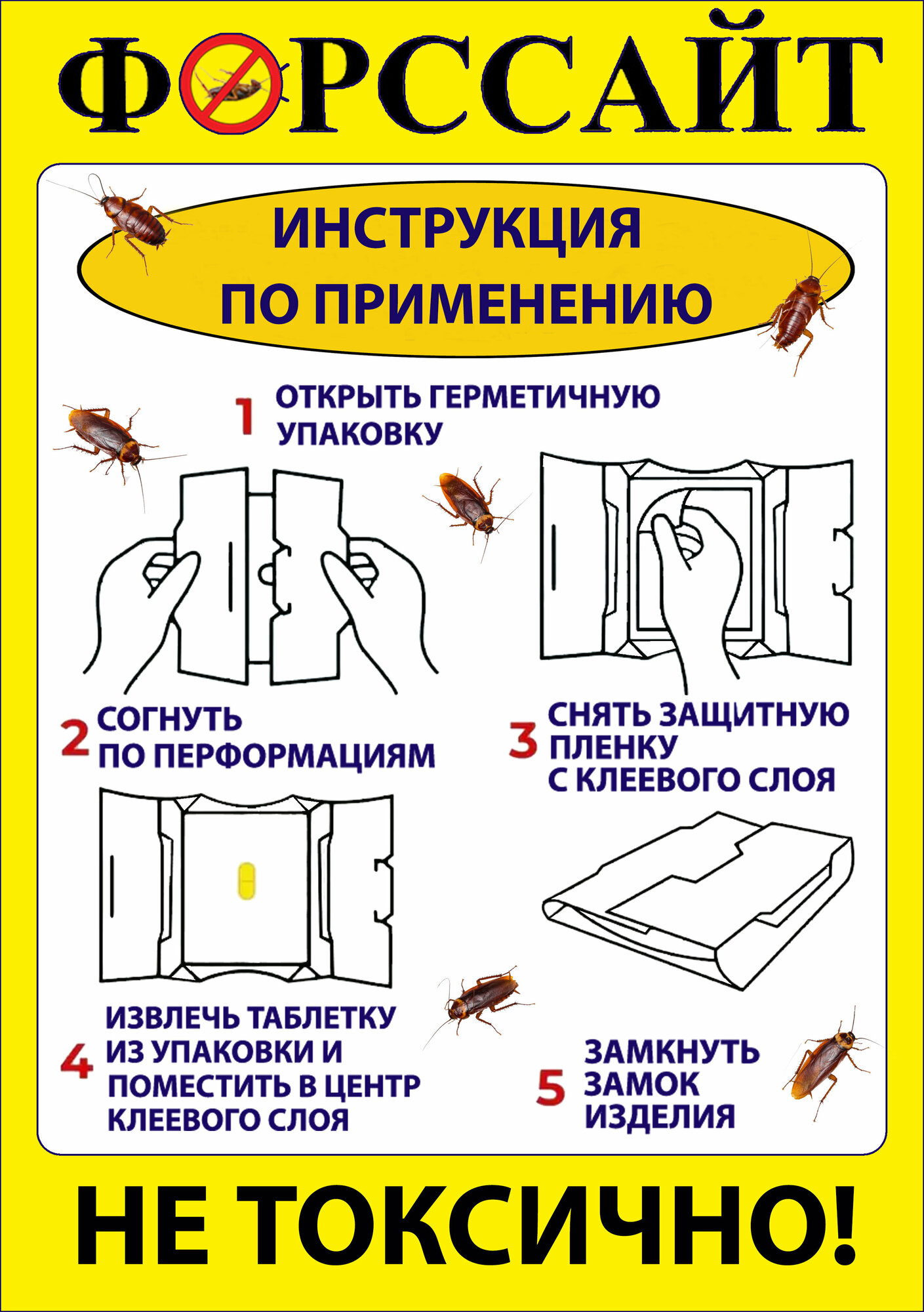 ФОРССАЙТ

ИНСТРУКЦИЯ ПО ПРИМЕНЕНИЮ

1 ОТКРЫТЬ ГЕРМЕТИЧНУЮ УПАКОВКУ

2 СОГНУТЬ ПО ПЕРФОРМАЦИЯМ

3 СНЯТЬ ЗАЩИТНУЮ ПЛЕНКУ С КЛЕЕВОГО СЛОЯ

4 ИЗВЛЕЧЬ ТАБЛЕТКУ ИЗ УПАКОВКИ И ПОМЕСТИТЬ В ЦЕНТР КЛЕЕВОГО СЛОЯ

5 ЗАМКНУТЬ ЗАМОК ИЗДЕЛИЯ

НЕ ТОКСИЧНО!