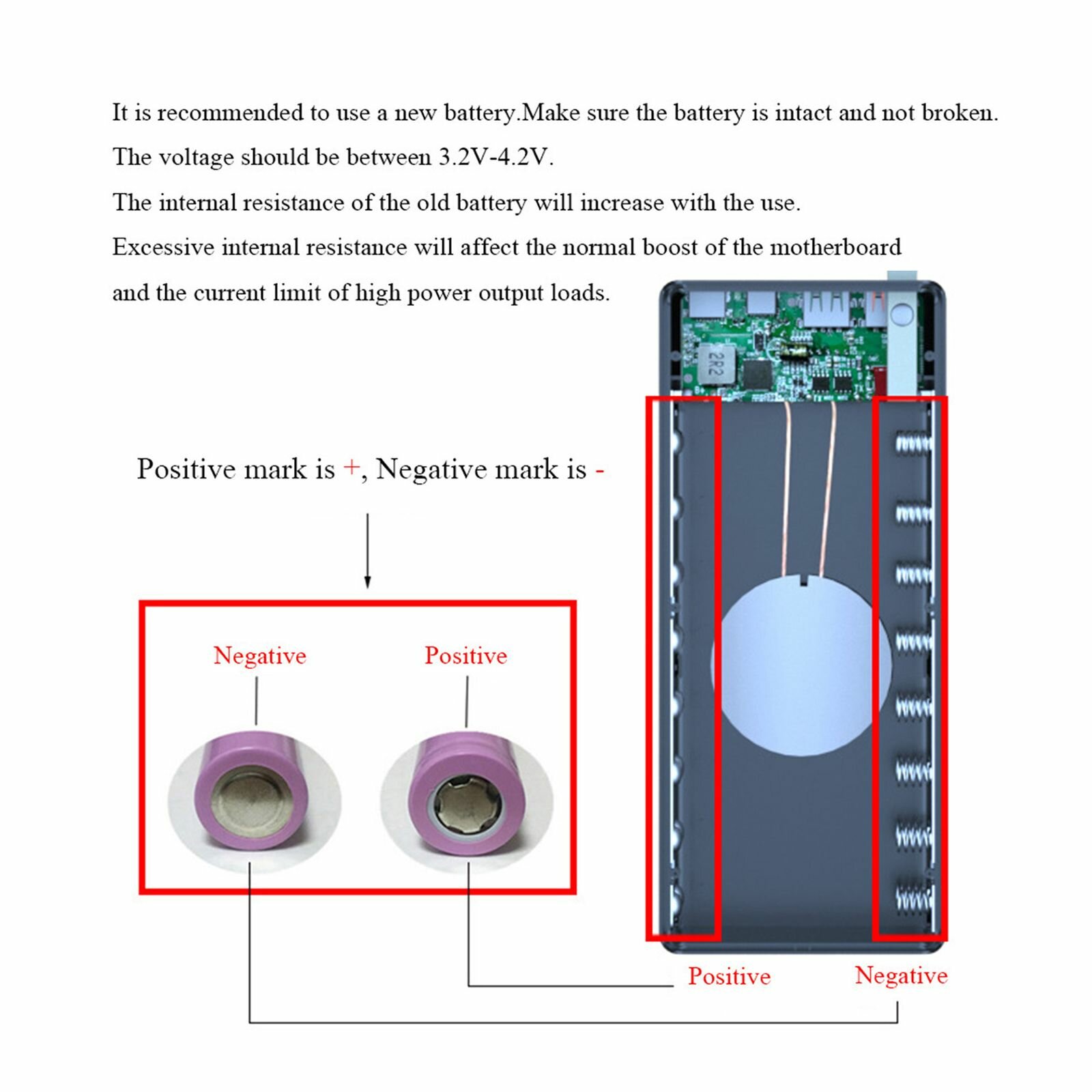 It is recommended to use a new battery.Make sure the battery is intact and not broken.

The voltage should be between 3.2V-4.2V.

The internal resistance of the old battery will increase with the use.

Excessive internal resistance will affect the normal boost of the motherboard and the current limit of high power output loads.

2R2

Positive mark is +, Negative mark is -

Negative

Positive

Positive

Negative