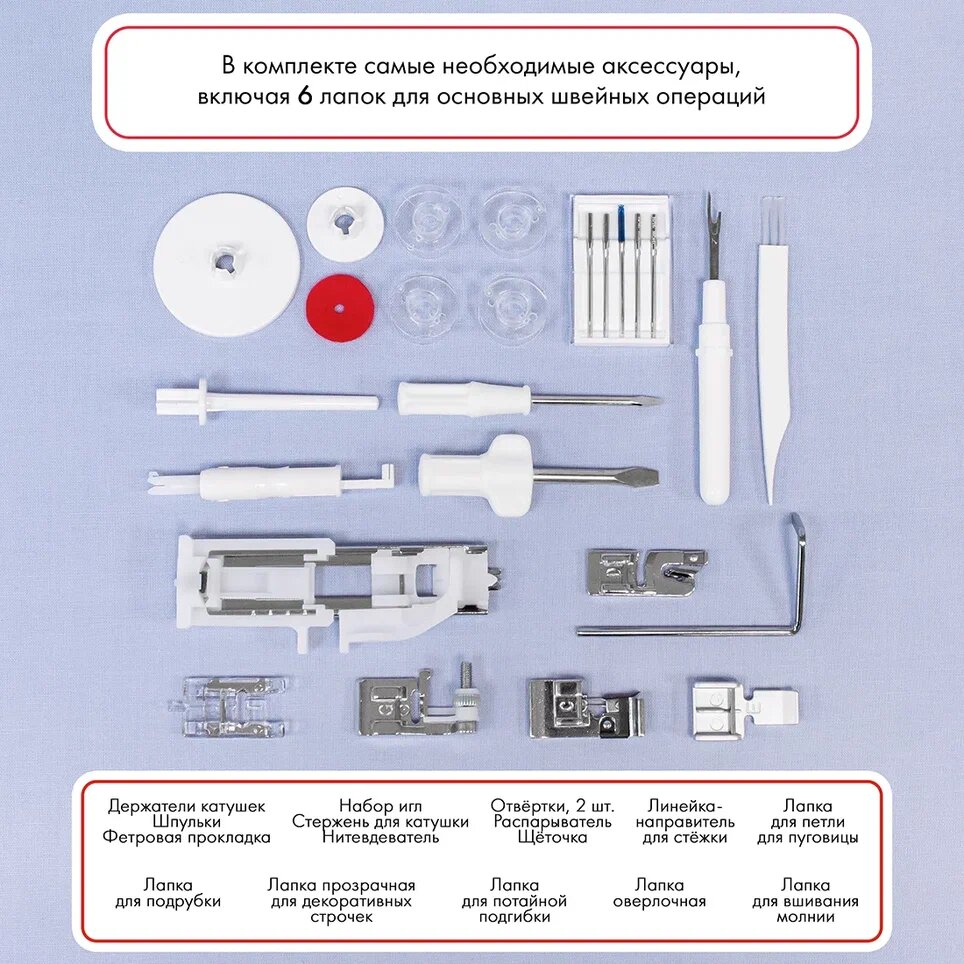 В комплекте самые необходимые аксессуары, включая 6 лапок для основных швейных операций

Держатели катушек
Шпульки
Фетровая прокладка

Набор игл
Стержень для катушки
Нитевдеватель

Отвёртки, 2 шт.
Распарыватель
Щёточка

Линейка-направитель для стёжки

Лапка для петли для пуговицы

Лапка для подрубки

Лапка прозрачная для декоративных строчек

Лапка для потайной подгибки

Лапка оверлочная

Лапка для вшивания молнии