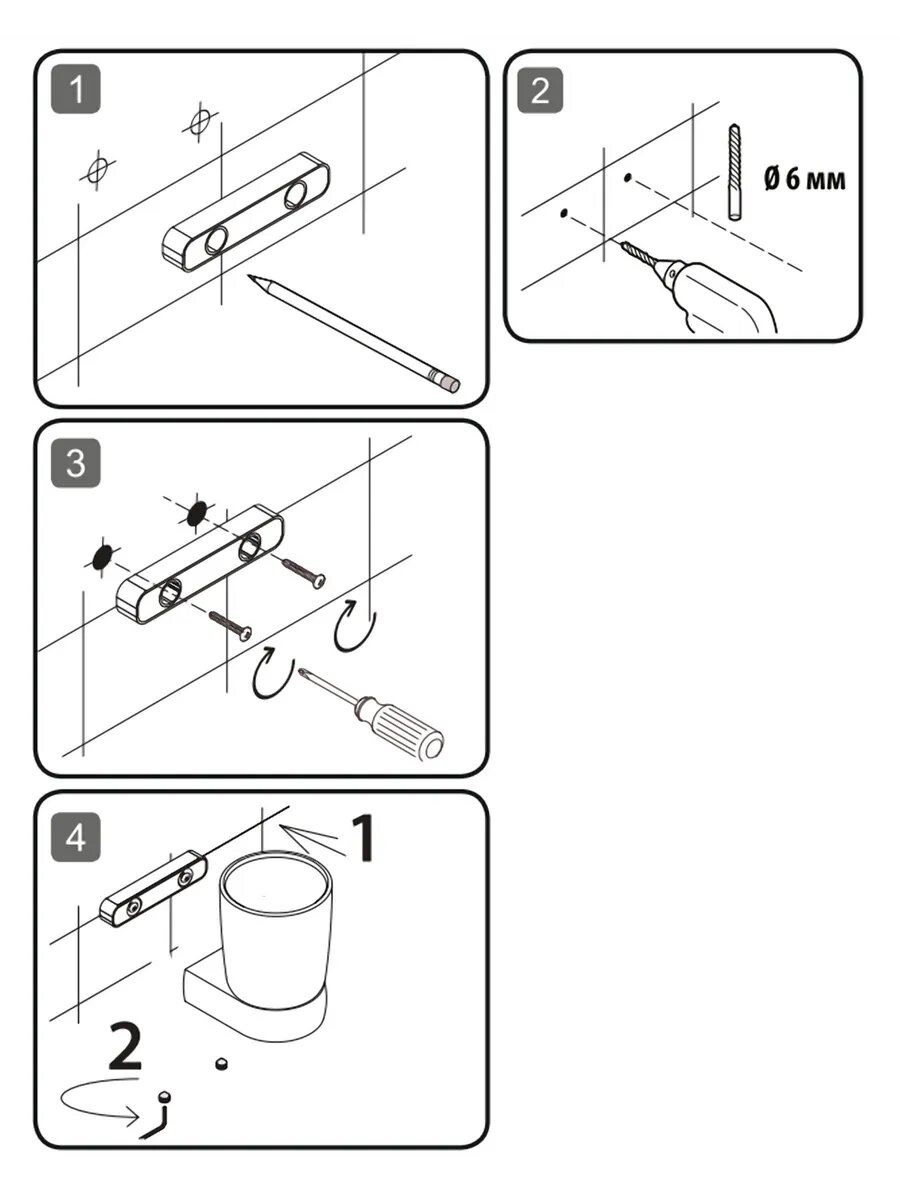 1

2

Ø 6 мм

3

4

1

2