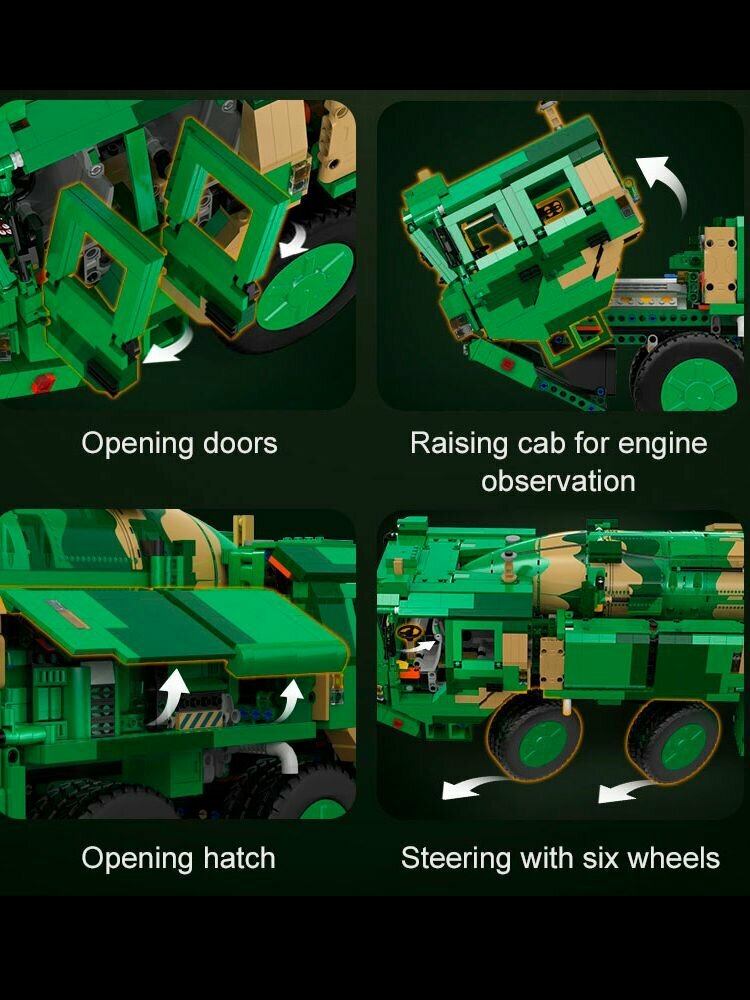 Opening doors

Raising cab for engine observation

Opening hatch

Steering with six wheels