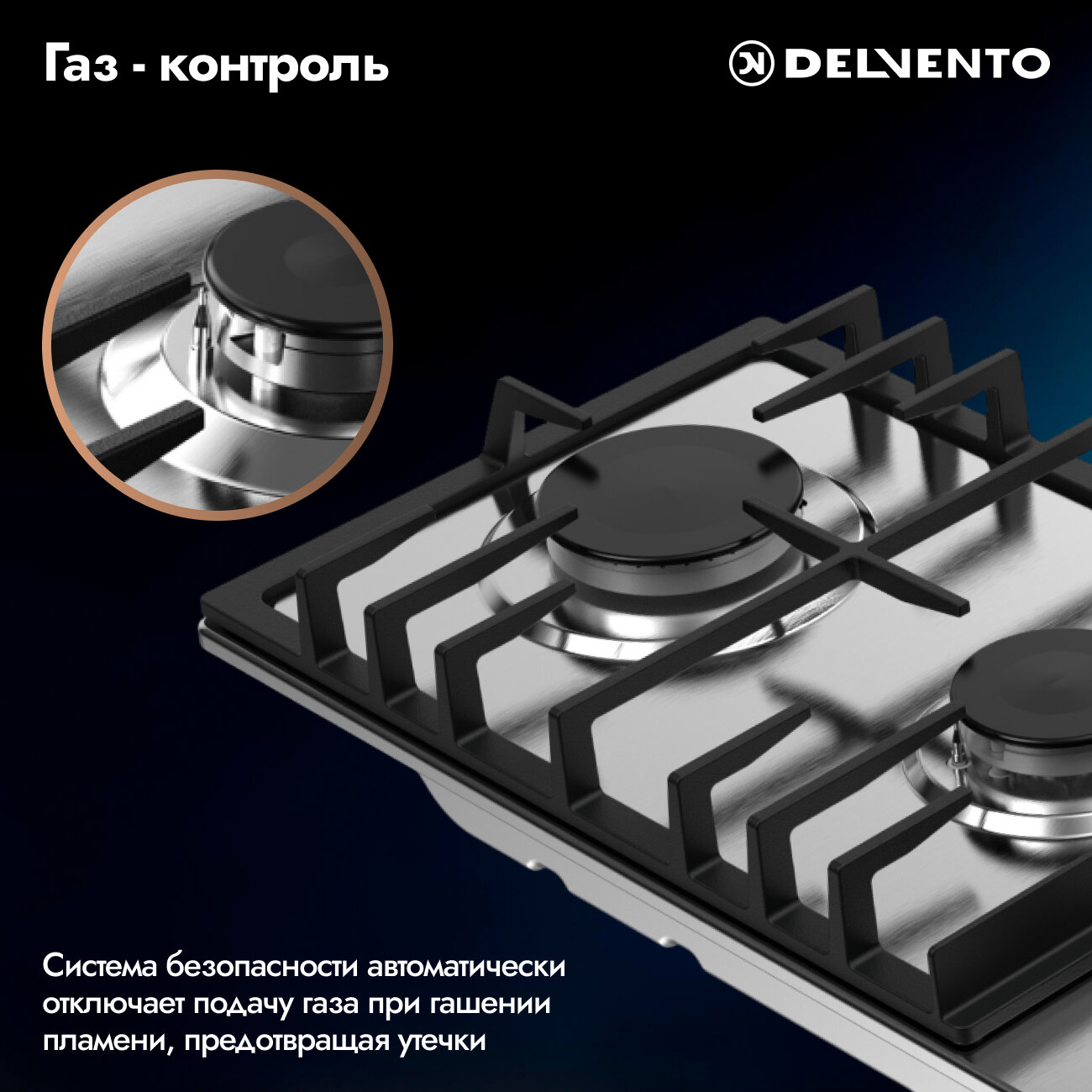 Газ - контроль

DELVENTO

Система безопасности автоматически отключает подачу газа при гашении пламени, предотвращая утечки