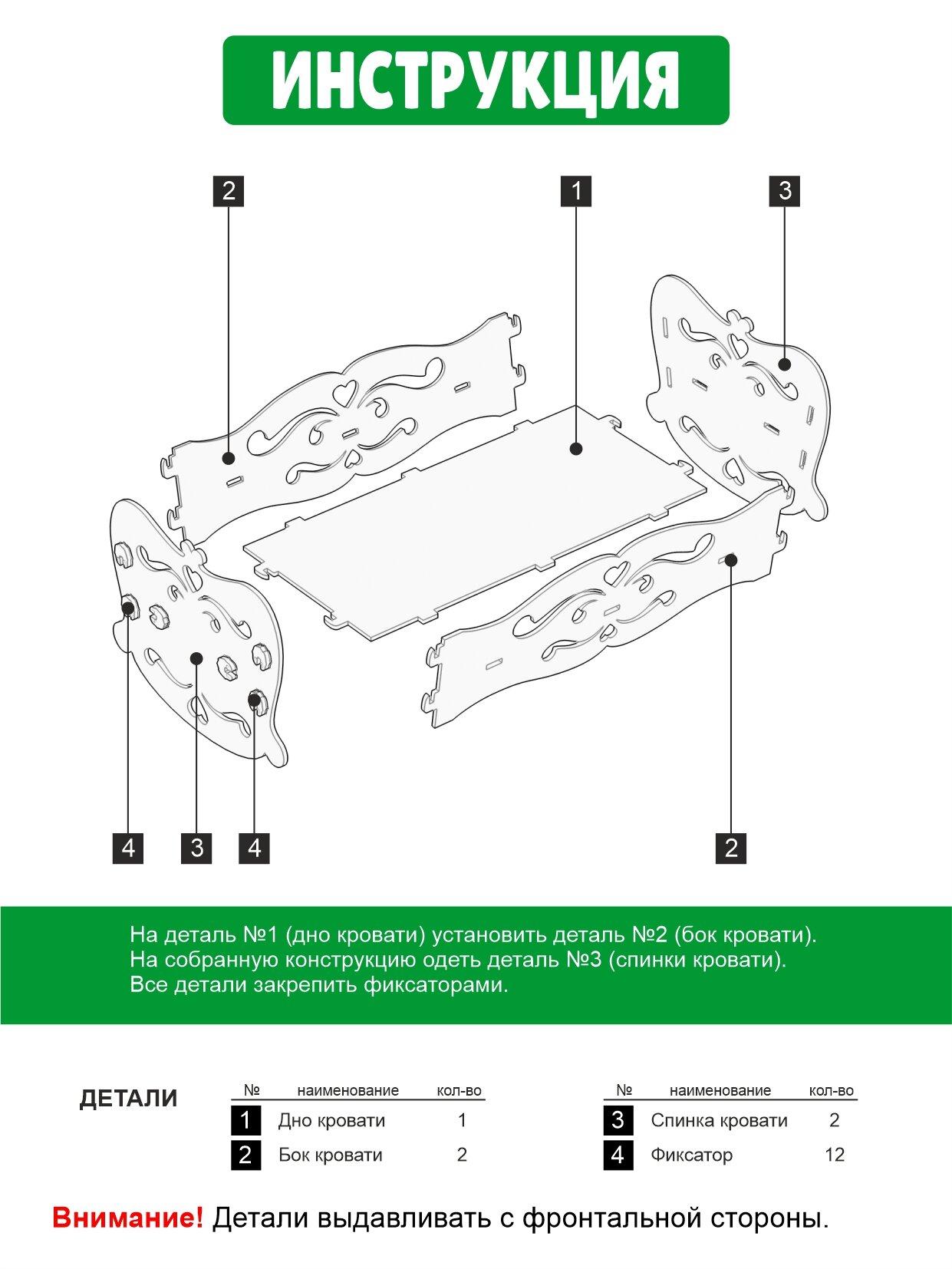 ИНСТРУКЦИЯ

2
1
3

4
3
4
2

На деталь №1 (дно кровати) установить деталь №2 (бок кровати).
На собранную конструкцию одеть деталь №3 (спинки кровати).
Все детали закрепить фиксаторами.

ДЕТАЛИ

| № | наименование | кол-во |
|---|---|---|
| 1 | Дно кровати | 1 |
| 2 | Бок кровати | 2 |

| № | наименование | кол-во |
|---|---|---|
| 3 | Спинка кровати | 2 |
| 4 | Фиксатор | 12 |

Внимание! Детали выдавливать с фронтальной стороны.