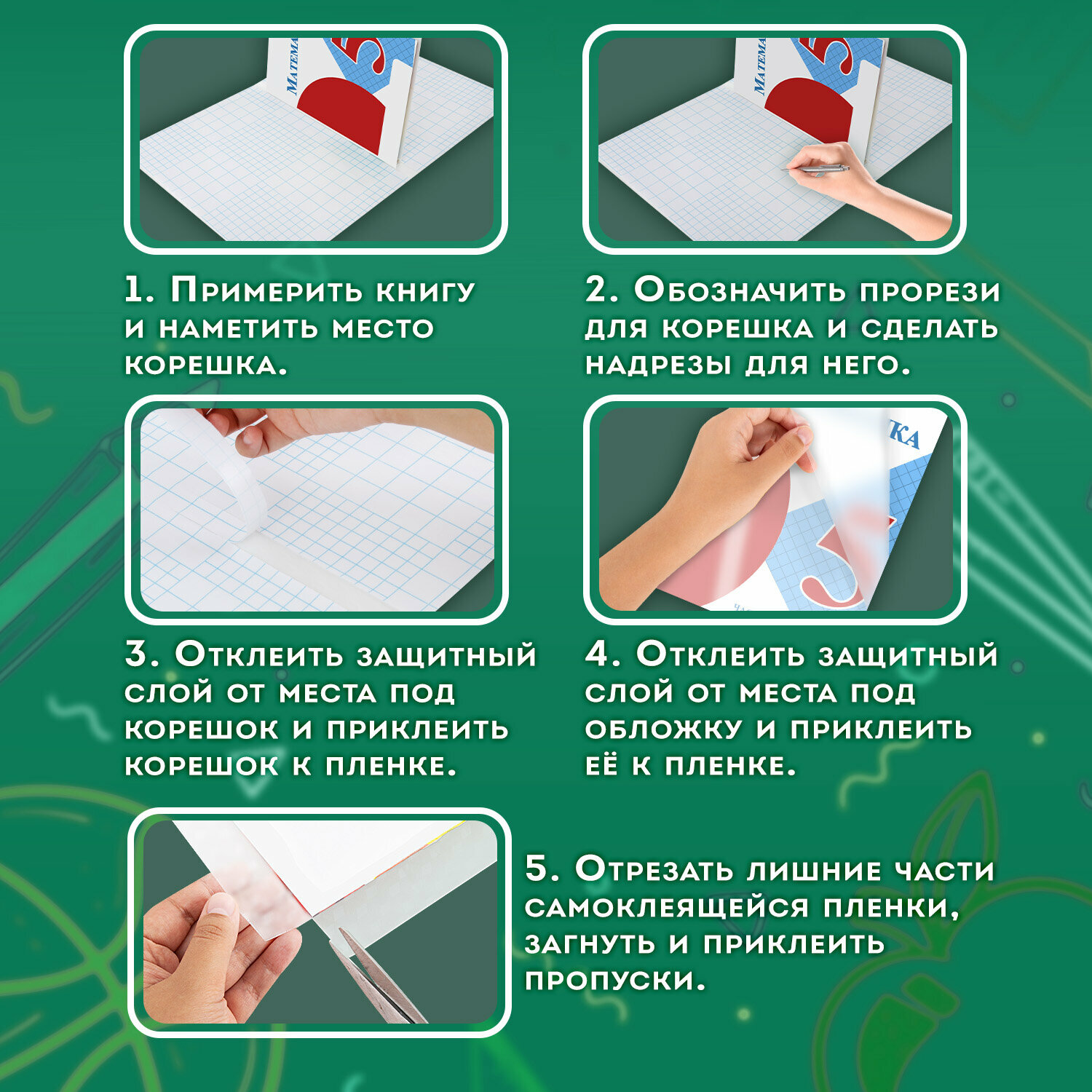 1. Примерить книгу и наметить место корешка.

2. Обозначить прорези для корешка и сделать надрезы для него.

3. Отклеить защитный слой от места под корешок и приклеить корешок к пленке.

4. Отклеить защитный слой от места под обложку и приклеить её к пленке.

5. Отрезать лишние части самоклеящейся пленки, загнуть и приклеить пропуски.