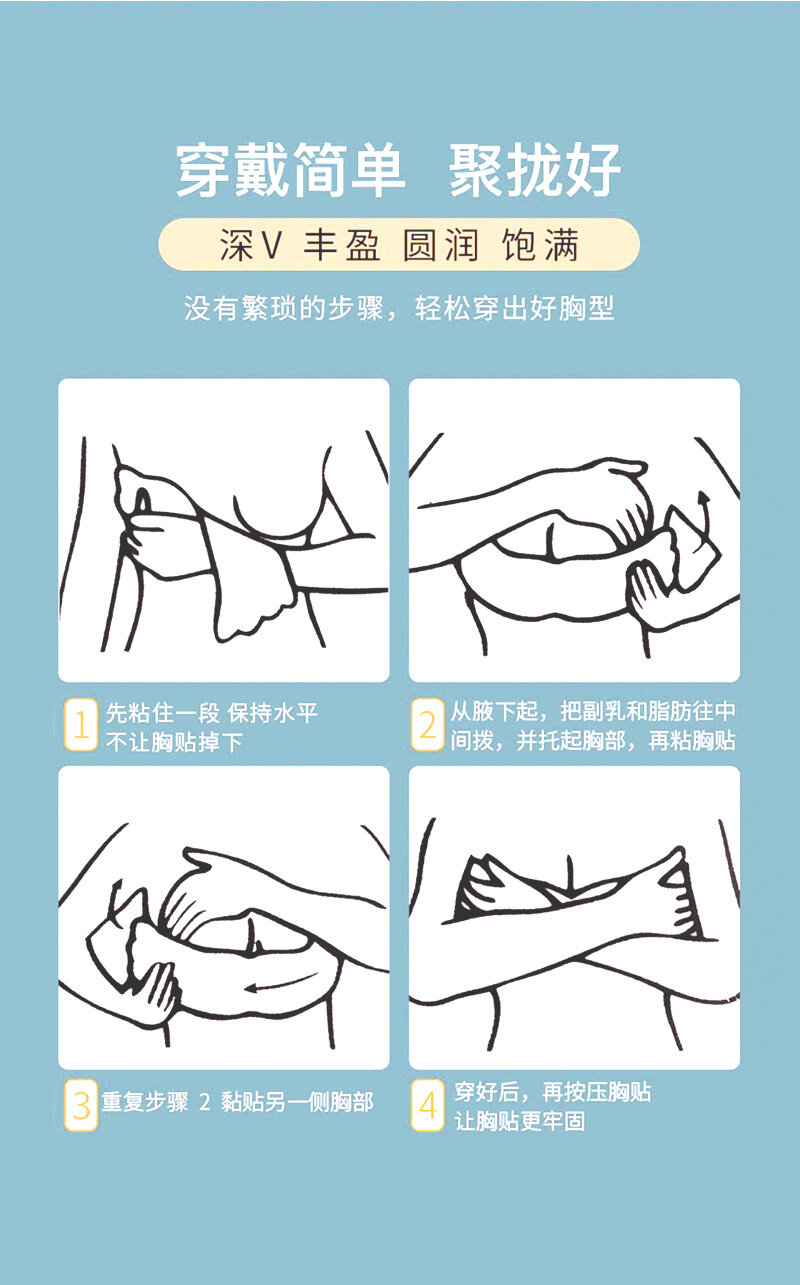 穿戴简单 聚拢好

深V 丰盈 圆润 饱满

没有繁琐的步骤，轻松穿出好胸型

1 先粘住一段 保持水平 不让胸贴掉下

2 从腋下起，把副乳和脂肪往中间拨，并托起胸部，再粘胸贴

3 重复步骤 2 黏贴另一侧胸部

4 穿好后，再按压胸贴 让胸贴更牢固