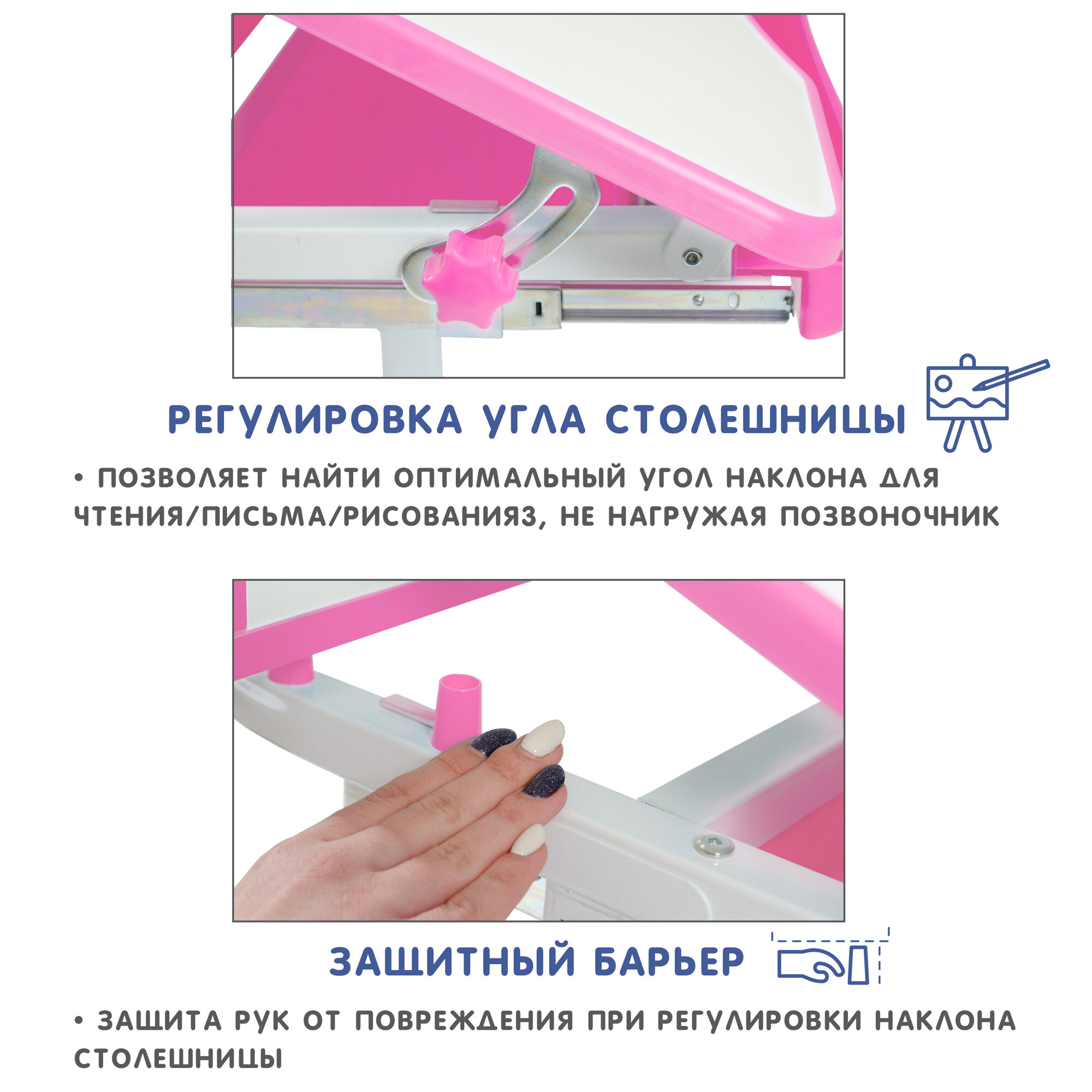 РЕГУЛИРОВКА УГЛА СТОЛЕШНИЦЫ

• ПОЗВОЛЯЕТ НАЙТИ ОПТИМАЛЬНЫЙ УГОЛ НАКЛОНА ДЛЯ ЧТЕНИЯ/ПИСЬМА/РИСОВАНИЯЗ, НЕ НАГРУЖАЯ ПОЗВОНОЧНИК

ЗАЩИТНЫЙ БАРЬЕР

• ЗАЩИТА РУК ОТ ПОВРЕЖДЕНИЯ ПРИ РЕГУЛИРОВКИ НАКЛОНА СТОЛЕШНИЦЫ