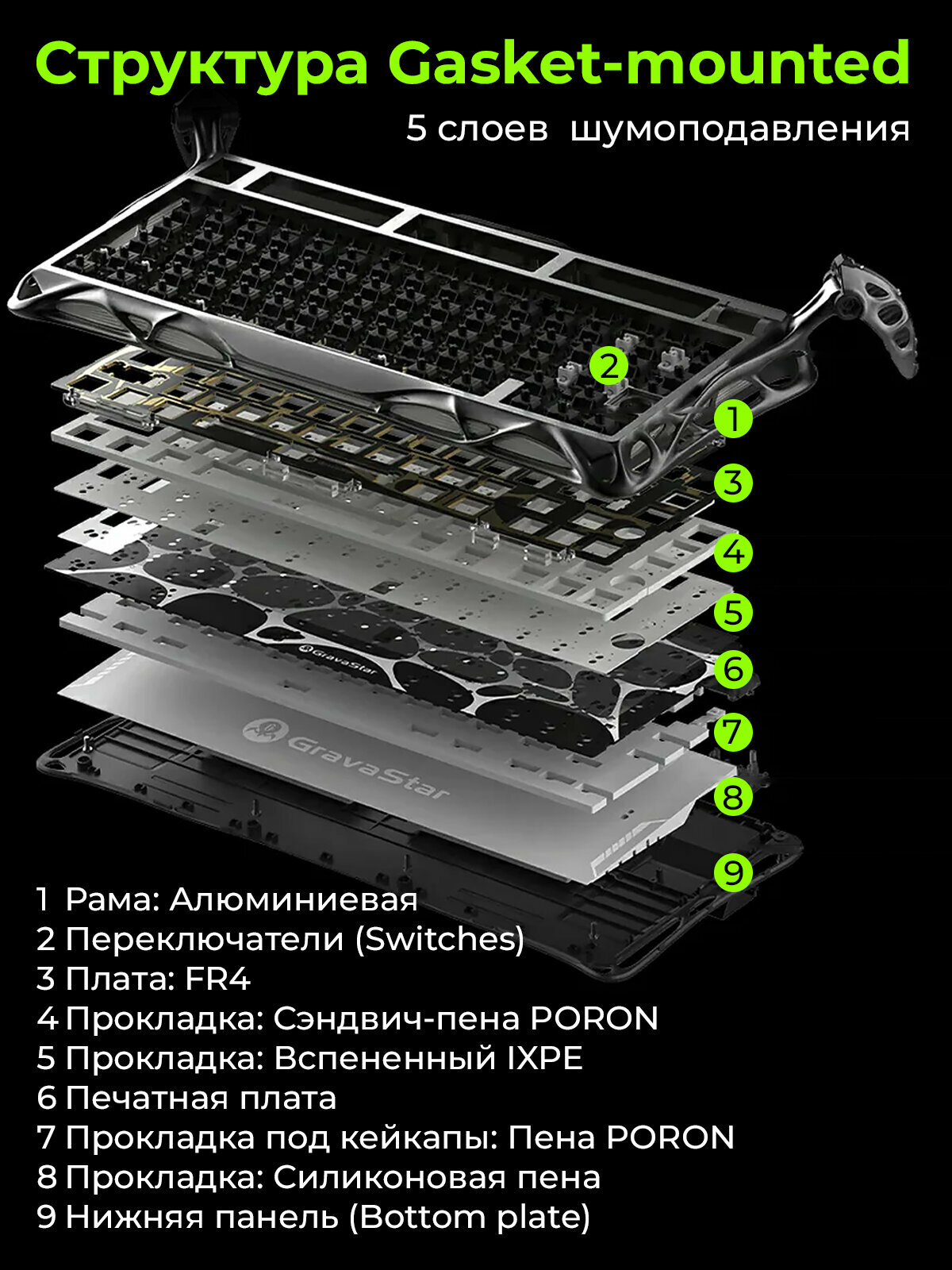 Структура Gasket-mounted

5 слоев шумоподавления

2

1

3

4

5

6

7

8

9

GravaStar

GravaStar

1 Рама: Алюминиевая
2 Переключатели (Switches)
3 Плата: FR4
4 Прокладка: Сэндвич-пена PORON
5 Прокладка: Вспененный IXPE
6 Печатная плата
7 Прокладка под кейкапы: Пена PORON
8 Прокладка: Силиконовая пена
9 Нижняя панель (Bottom plate)