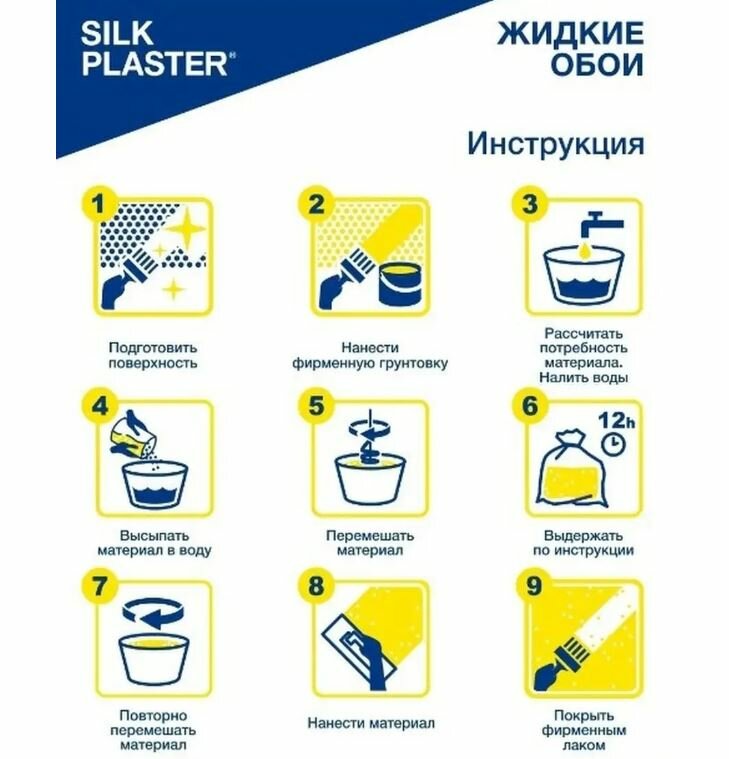 SILK PLASTER®

ЖИДКИЕ ОБОИ

Инструкция

1
Подготовить поверхность

2
Нанести фирменную грунтовку

3
Рассчитать потребность материала. Налить воды

4
Высыпать материал в воду

5
Перемешать материал

6
12h
Выдержать по инструкции

7
Повторно перемешать материал

8
Нанести материал

9
Покрыть фирменным лаком