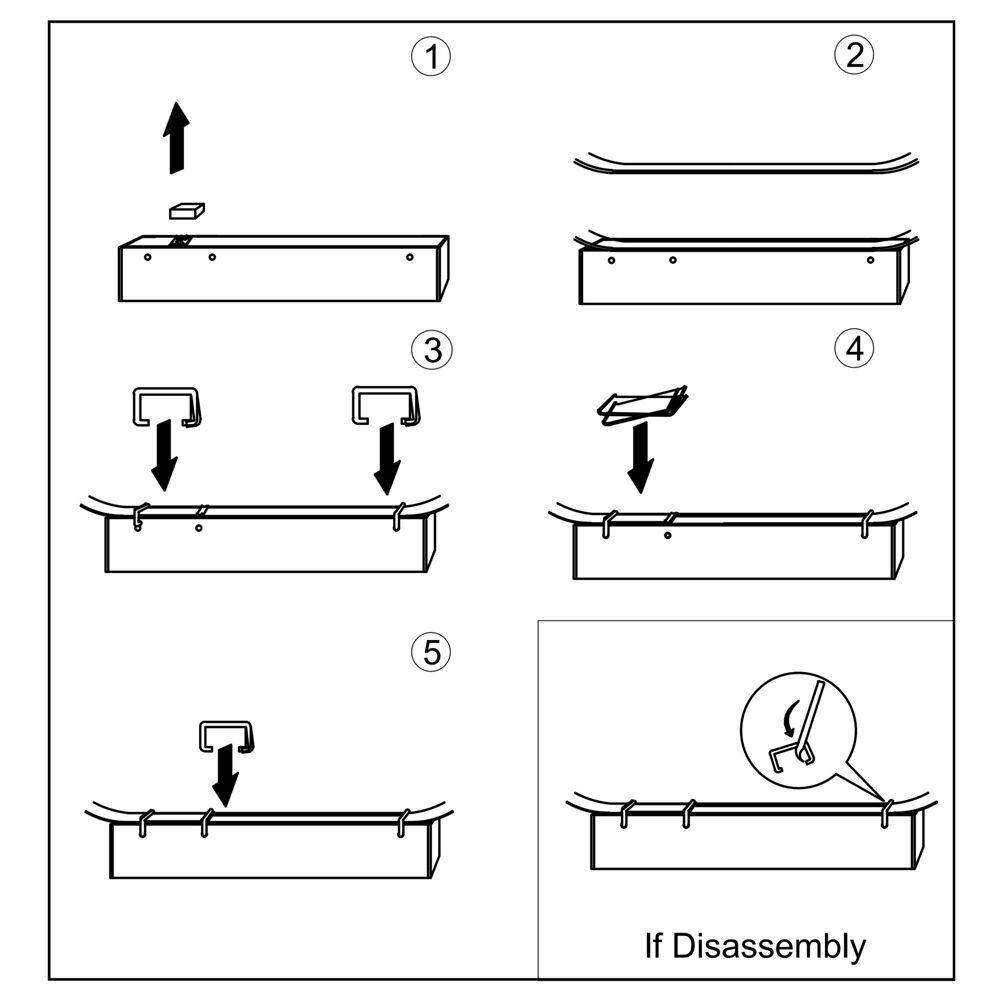 ①
②
③
④
⑤
If Disassembly