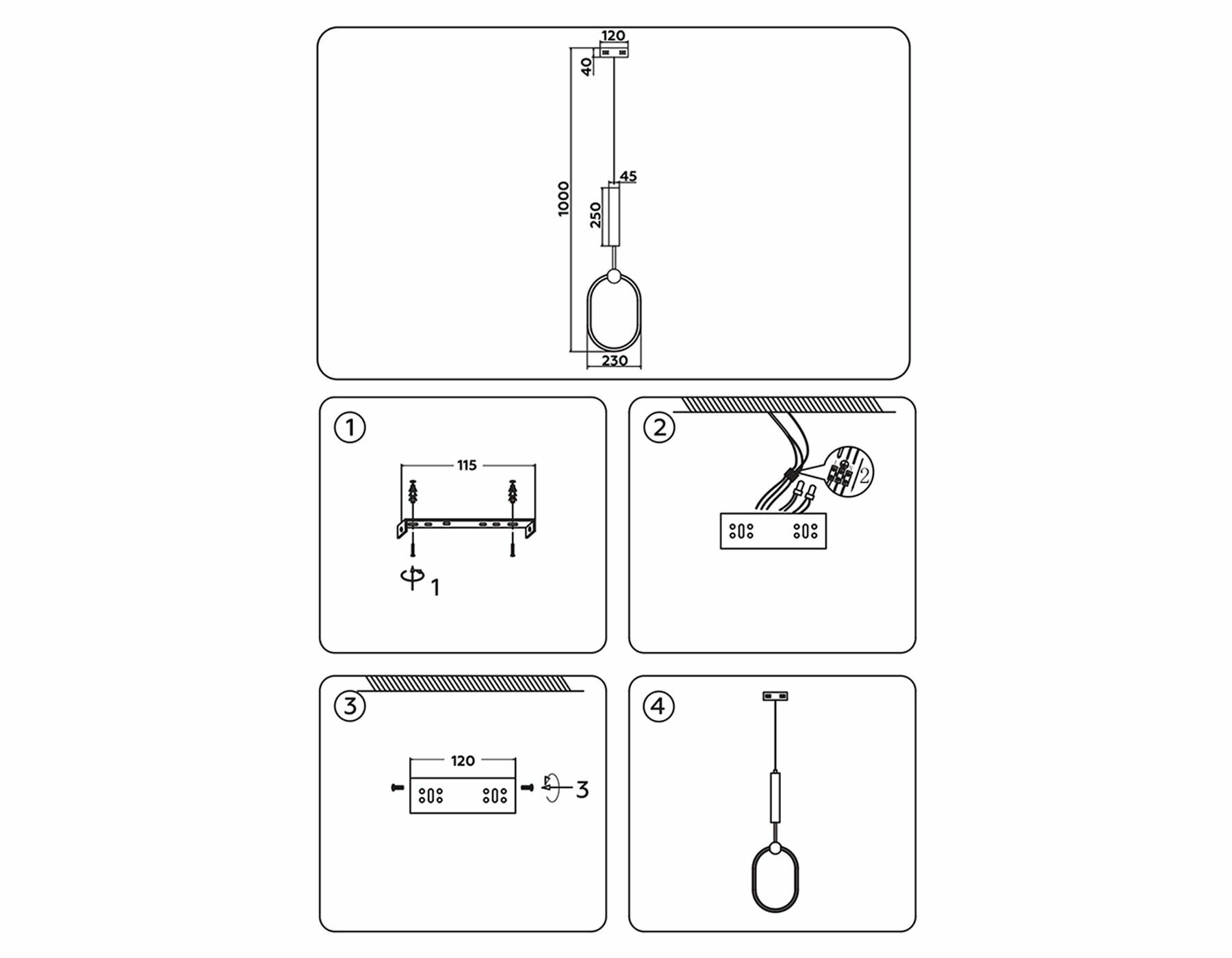 120
40
1000
45
250
230

1
115
1

2
2

3
120
3

4