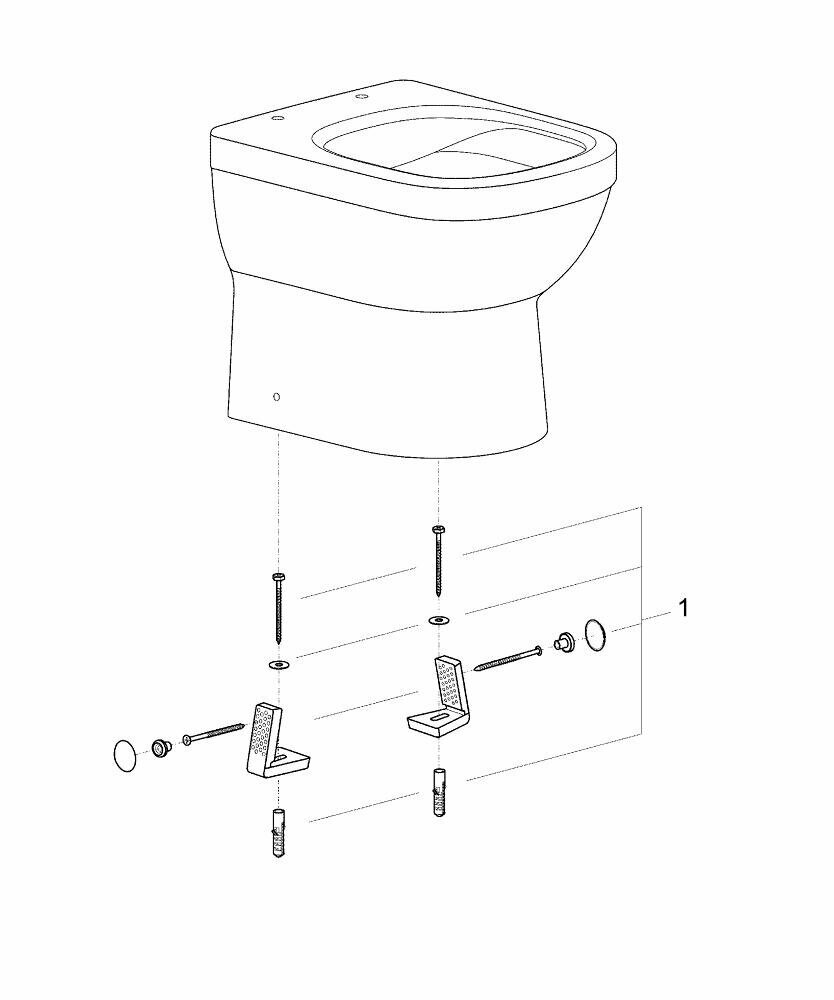 1