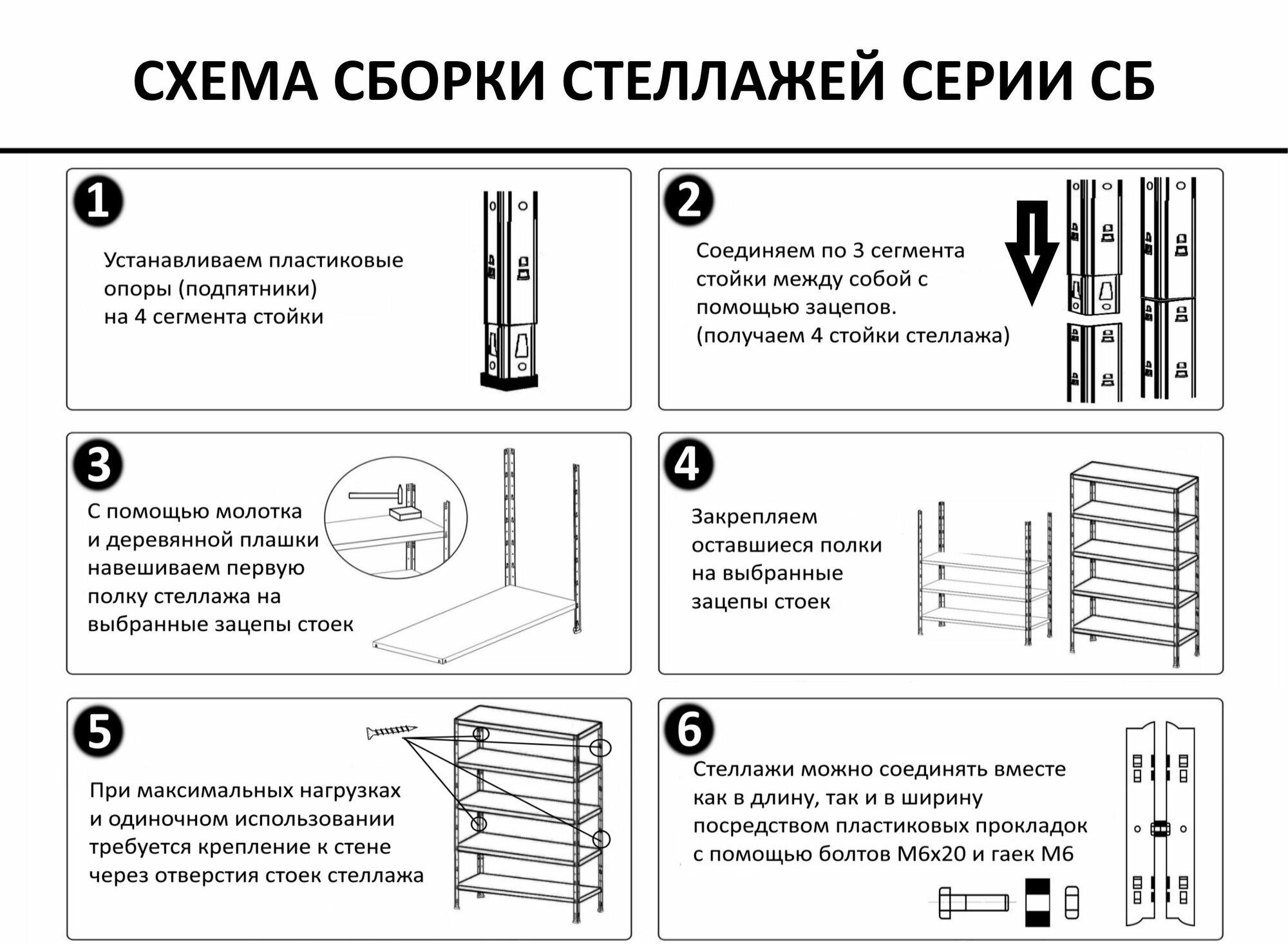 СХЕМА СБОРКИ СТЕЛЛАЖЕЙ СЕРИИ СБ

1

Устанавливаем пластиковые опоры (подпятники) на 4 сегмента стойки

2

Соединяем по 3 сегмента стойки между собой с помощью зацепов. (получаем 4 стойки стеллажа)

3

С помощью молотка и деревянной плашки навешиваем первую полку стеллажа на выбранные зацепы стоек

4

Закрепляем оставшиеся полки на выбранные зацепы стоек

5

При максимальных нагрузках и одиночном использовании требуется крепление к стене через отверстия стоек стеллажа

6

Стеллажи можно соединять вместе как в длину, так и в ширину посредством пластиковых прокладок с помощью болтов М6х20 и гаек М6