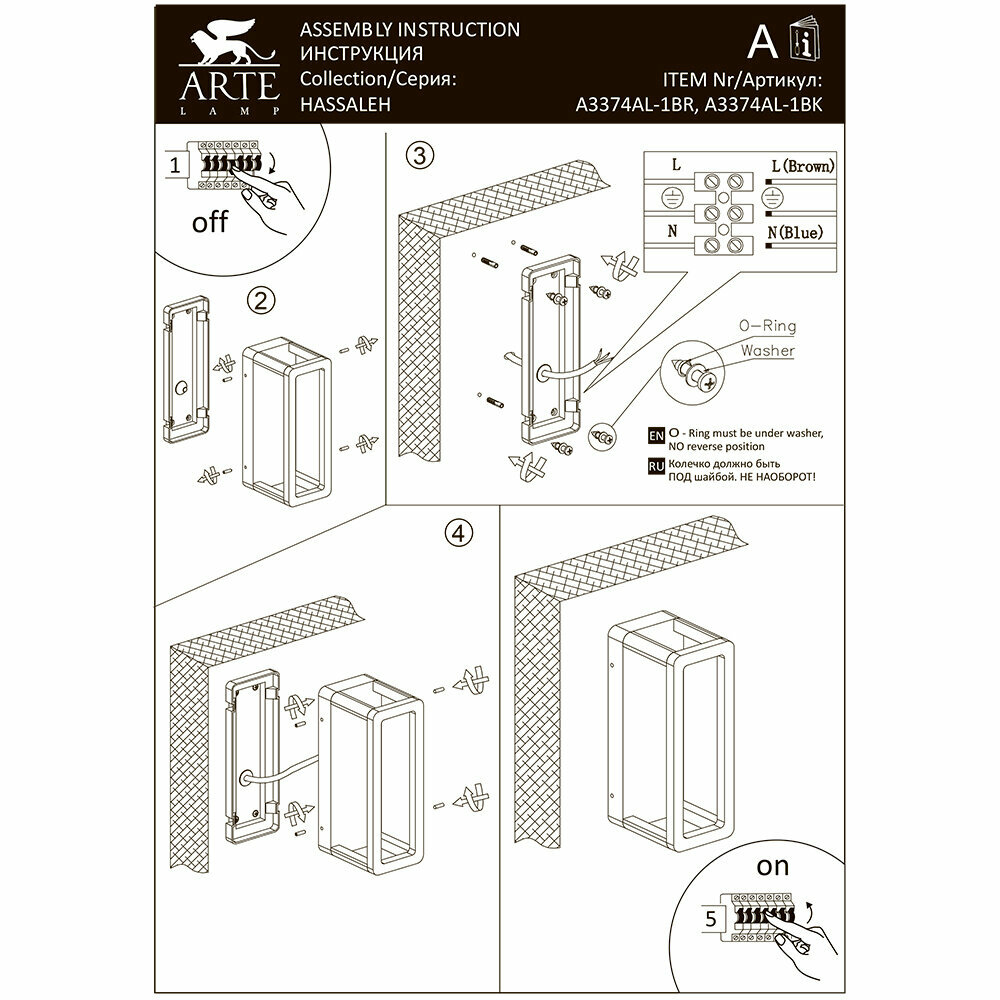 ARTE
LAMP

ASSEMBLY INSTRUCTION
ИНСТРУКЦИЯ
Collection/Серия:
HASSALEH

A

ITEM Nr/Артикул:
A3374AL-1BR, A3374AL-1BK

1

off

2

3

L
L(Brown)
N
N(Blue)

O-Ring
Washer

EN O - Ring must be under washer, NO reverse position

RU Колечко должно быть ПОД шайбой. НЕ НАОБОРОТ!

4

on

5