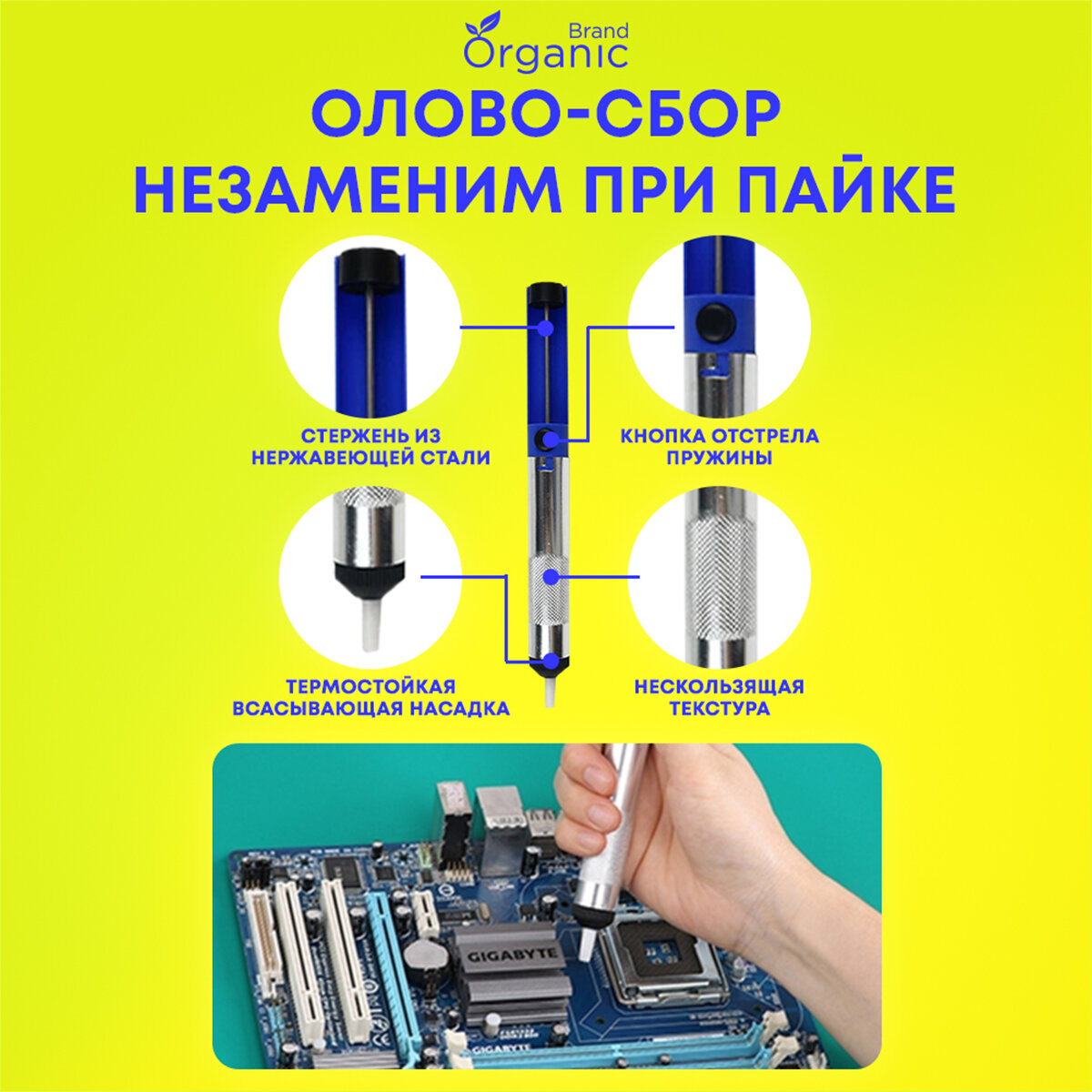 Brand
Organic

ОЛОВО-СБОР
НЕЗАМЕНИМ ПРИ ПАЙКЕ

СТЕРЖЕНЬ ИЗ НЕРЖАВЕЮЩЕЙ СТАЛИ

КНОПКА ОТСТРЕЛА ПРУЖИНЫ

ТЕРМОСТОЙКАЯ ВСАСЫВАЮЩАЯ НАСАДКА

НЕСКОЛЬЗЯЩАЯ ТЕКСТУРА

GIGABYTE

GIGABYTE