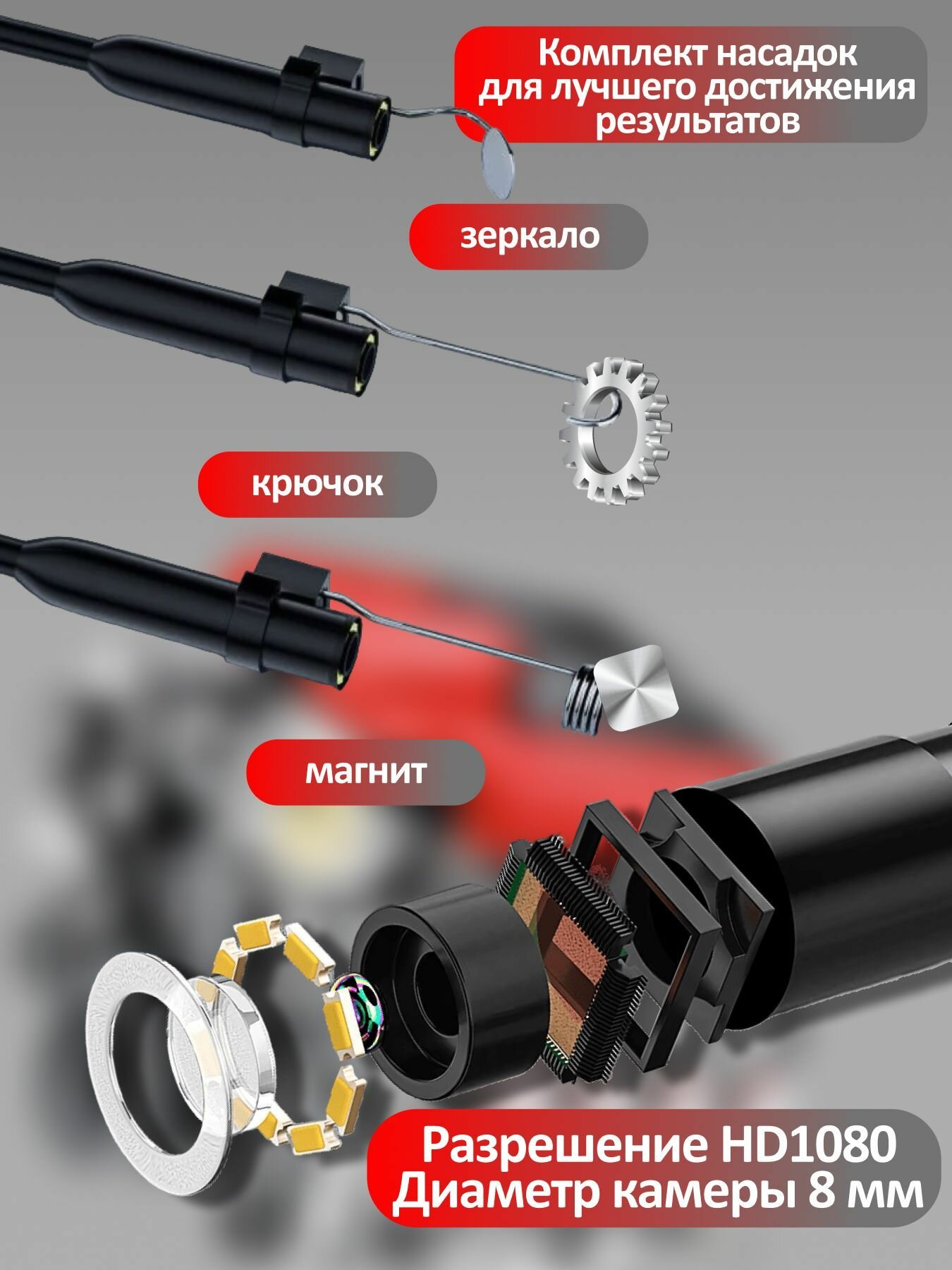 Комплект насадок для лучшего достижения результатов

зеркало

крючок

магнит

Разрешение HD1080
Диаметр камеры 8 мм