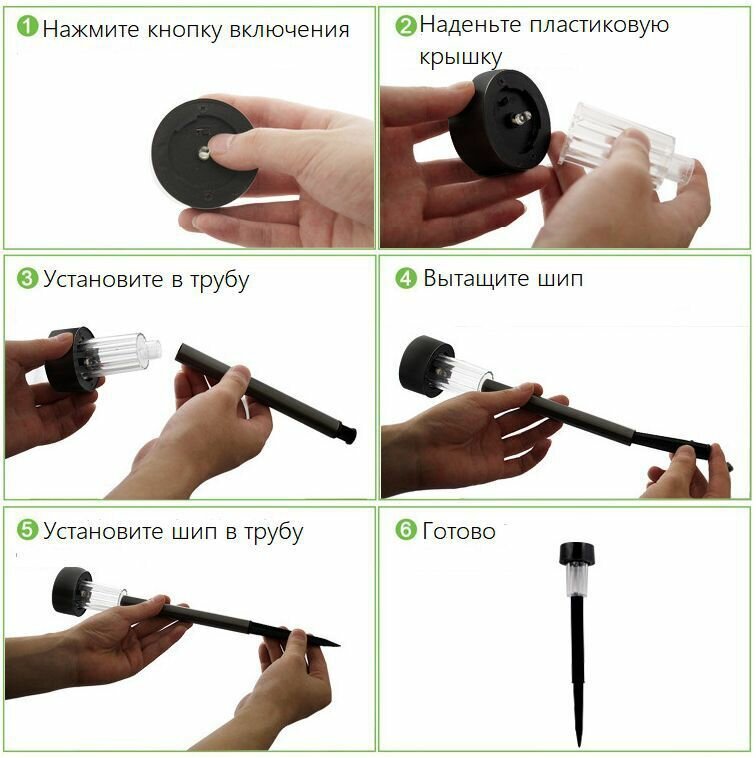 1 Нажмите кнопку включения

2 Наденьте пластиковую крышку

3 Установите в трубу

4 Вытащите шип

5 Установите шип в трубу

6 Готово