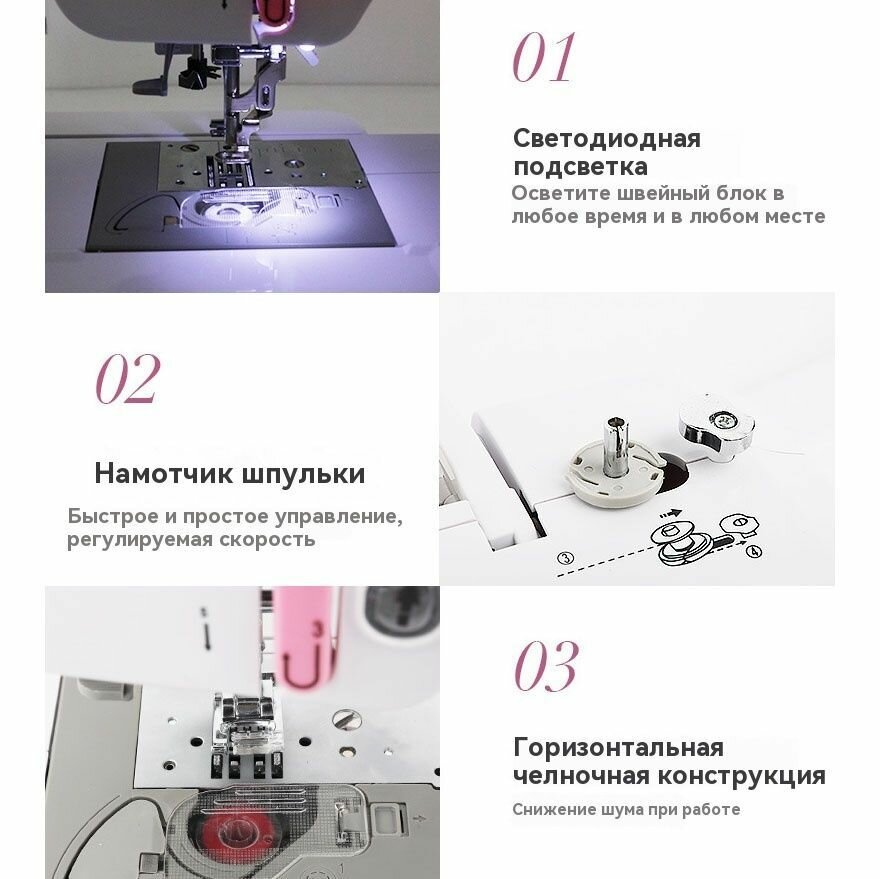 01

Светодиодная подсветка

Осветите швейный блок в любое время и в любом месте

02

Намотчик шпульки

Быстрое и простое управление, регулируемая скорость

③

④

03

Горизонтальная челночная конструкция

Снижение шума при работе