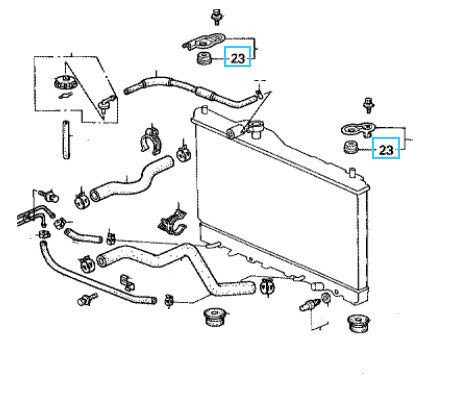 23

23