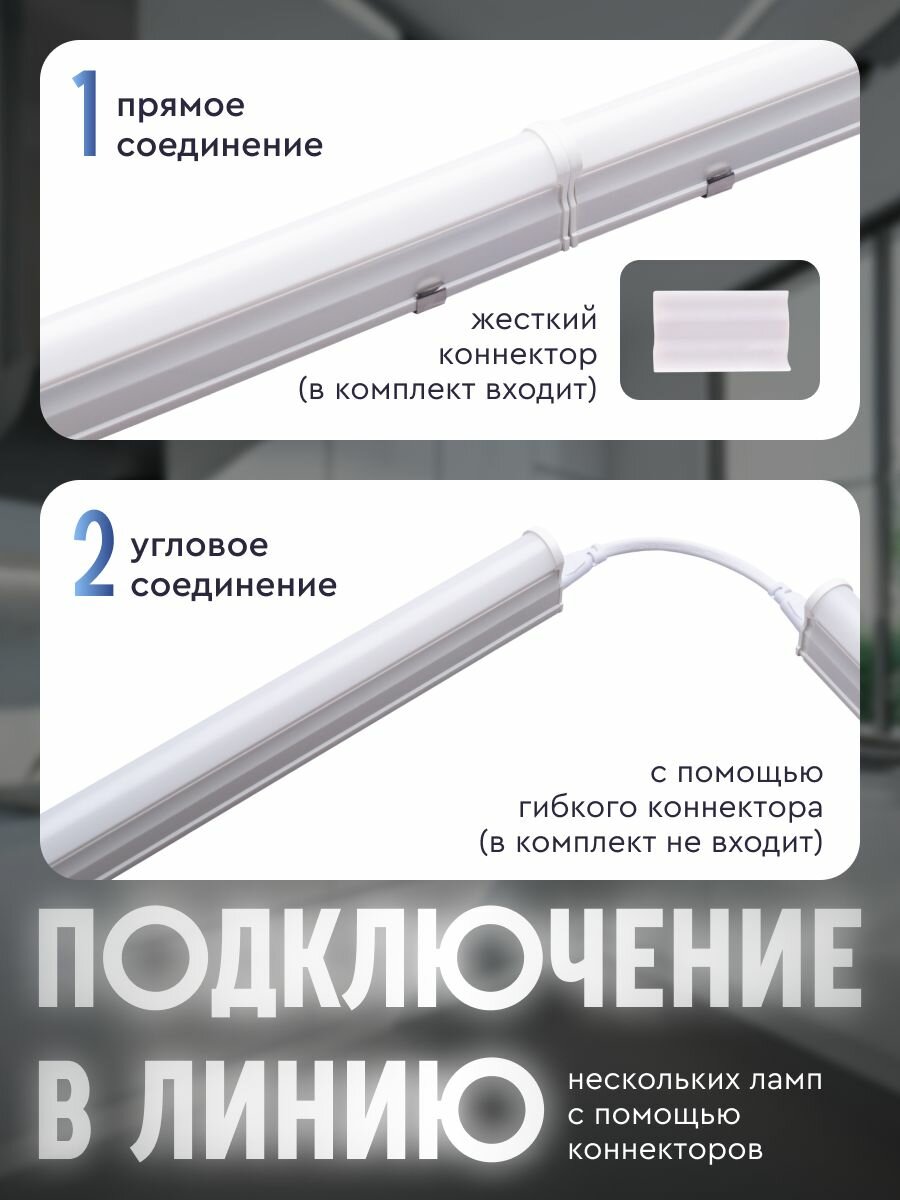 1 прямое соединение

жесткий коннектор (в комплект входит)

2 угловое соединение

с помощью гибкого коннектора (в комплект не входит)

ПОДКЛЮЧЕНИЕ

В ЛИНИЮ

нескольких ламп с помощью коннекторов