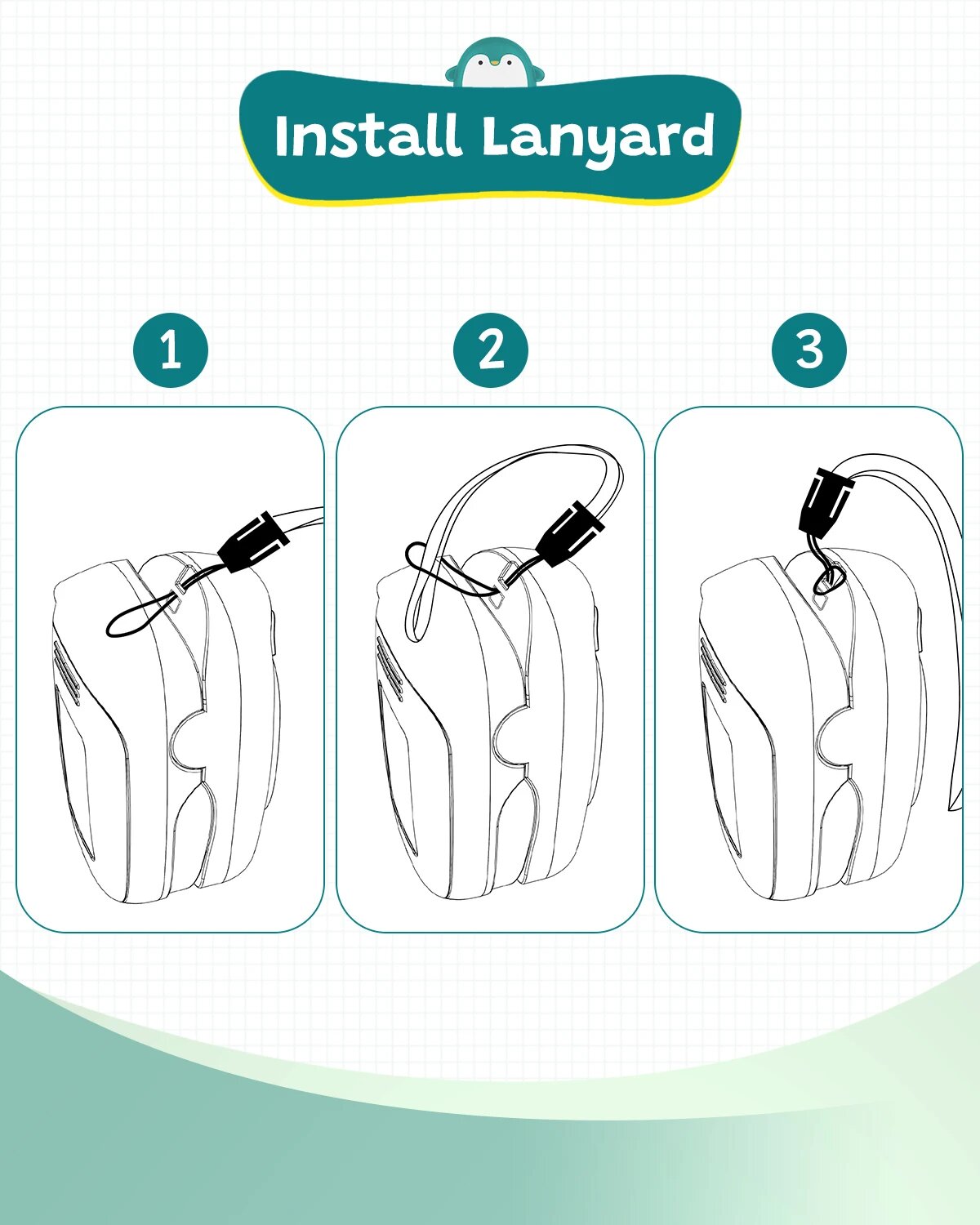 Install Lanyard

1

2

3