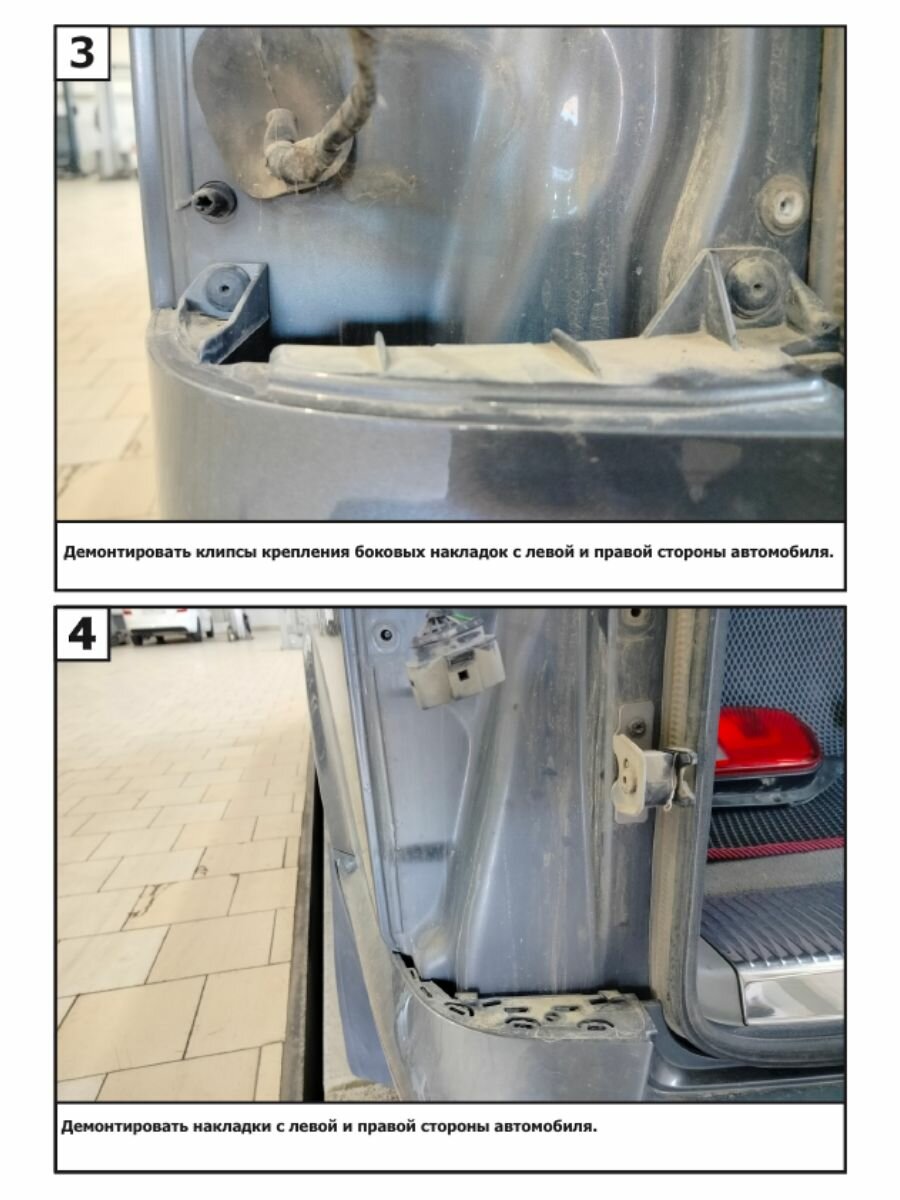 3

Демонтировать клипсы крепления боковых накладок с левой и правой стороны автомобиля.

4

Демонтировать накладки с левой и правой стороны автомобиля.