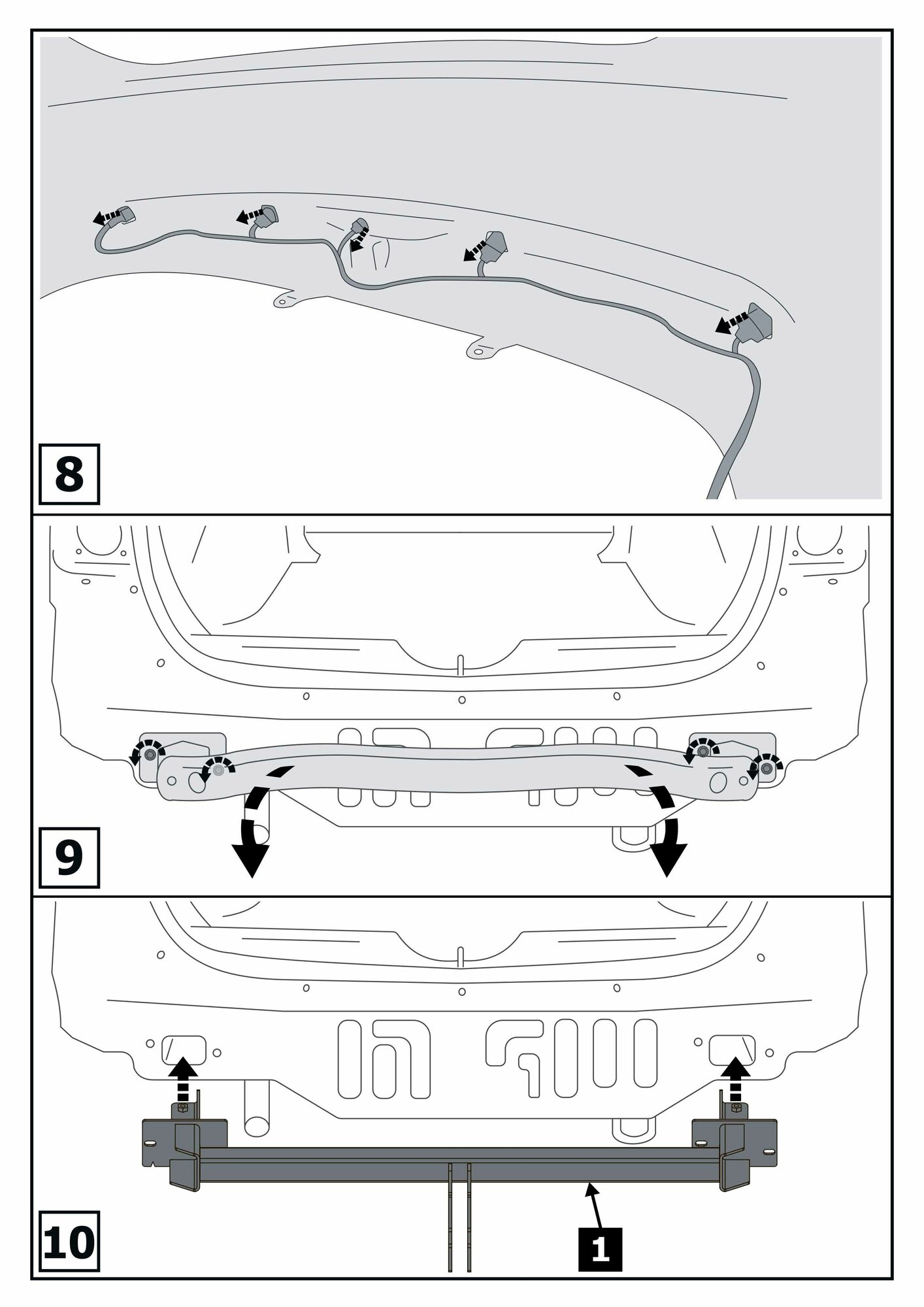 8

9

10

1