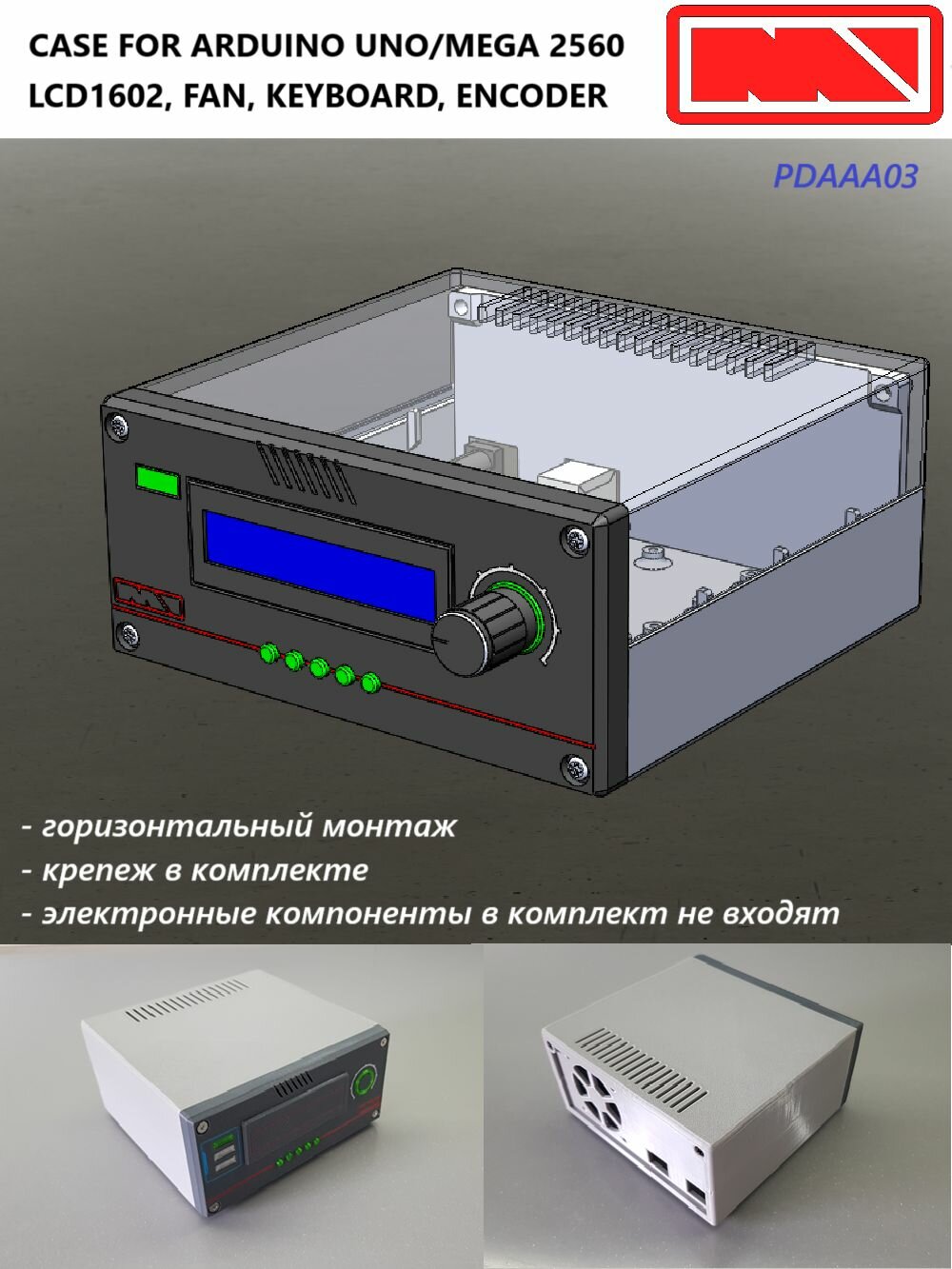 CASE FOR ARDUINO UNO/MEGA 2560
LCD1602, FAN, KEYBOARD, ENCODER

PDAAA03

- горизонтальный монтаж
- крепеж в комплекте
- электронные компоненты в комплект не входят