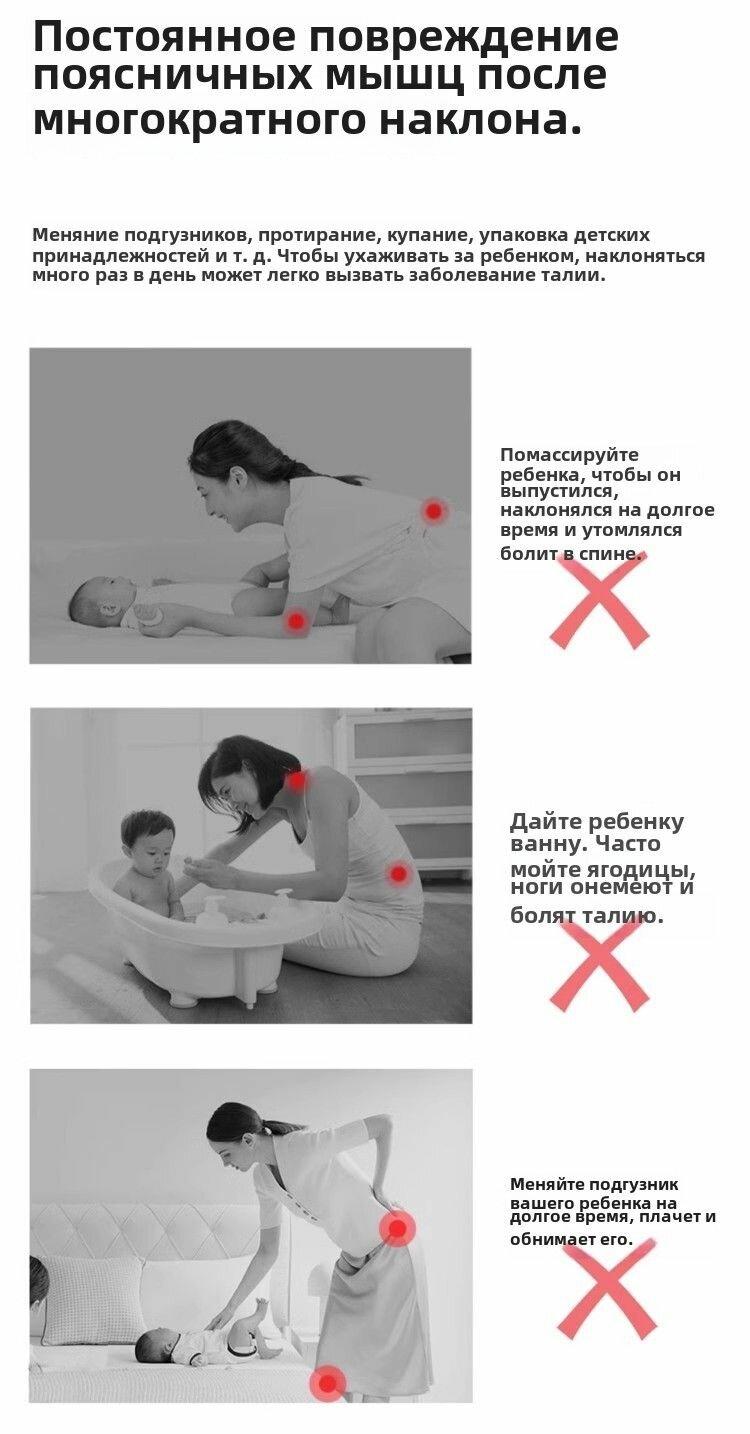 Постоянное повреждение поясничных мышц после многократного наклона.

Меняние подгузников, протирание, купание, упаковка детских принадлежностей и т. д. Чтобы ухаживать за ребенком, наклоняться много раз в день может легко вызвать заболевание талии.

Помассируйте ребенка, чтобы он выпустился, наклонялся на долгое время и утомлялся болит в спине.

Дайте ребенку ванну. Часто мойте ягодицы, ноги онемеют и болят талию.

Меняйте подгузник вашего ребенка на долгое время, плачет и обнимает его.