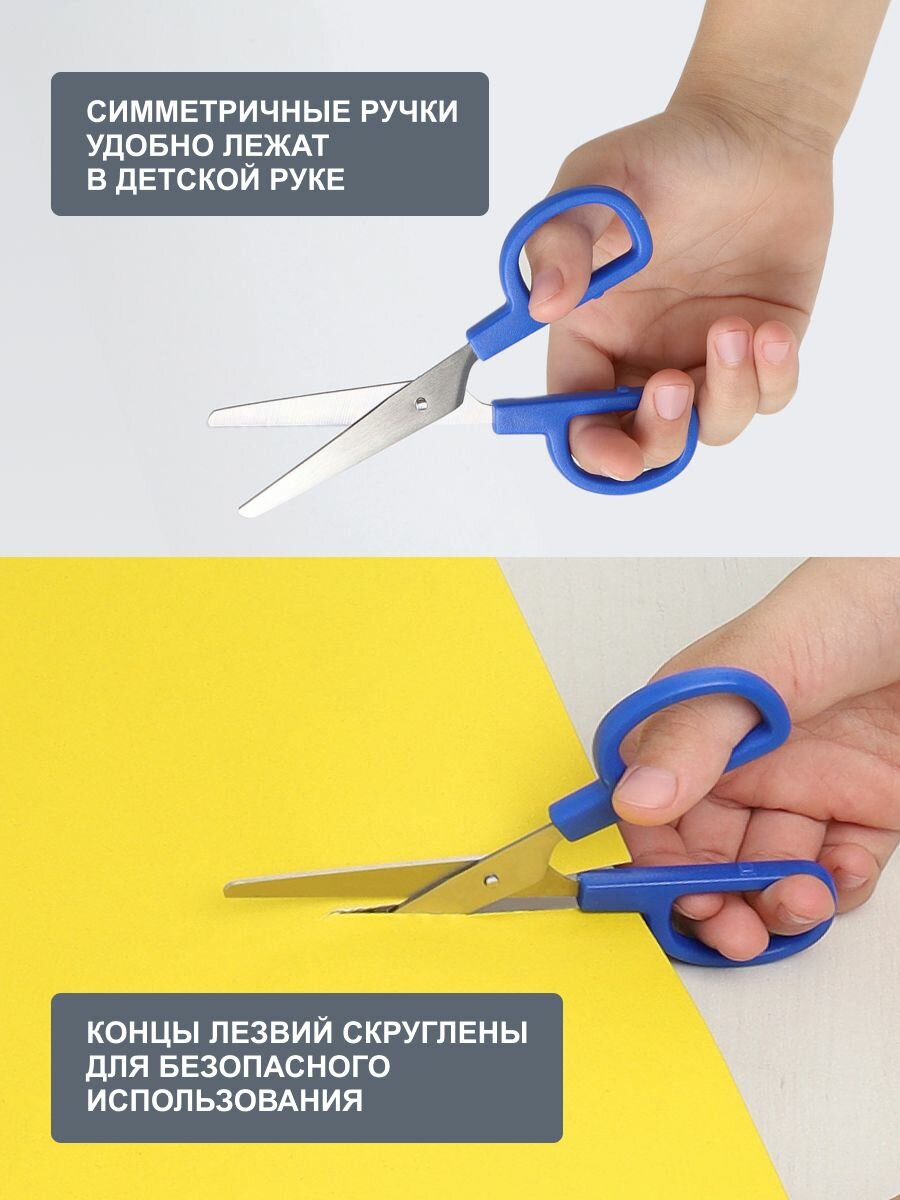 СИММЕТРИЧНЫЕ РУЧКИ УДОБНО ЛЕЖАТ В ДЕТСКОЙ РУКЕ

КОНЦЫ ЛЕЗВИЙ СКРУГЛЕНЫ ДЛЯ БЕЗОПАСНОГО ИСПОЛЬЗОВАНИЯ