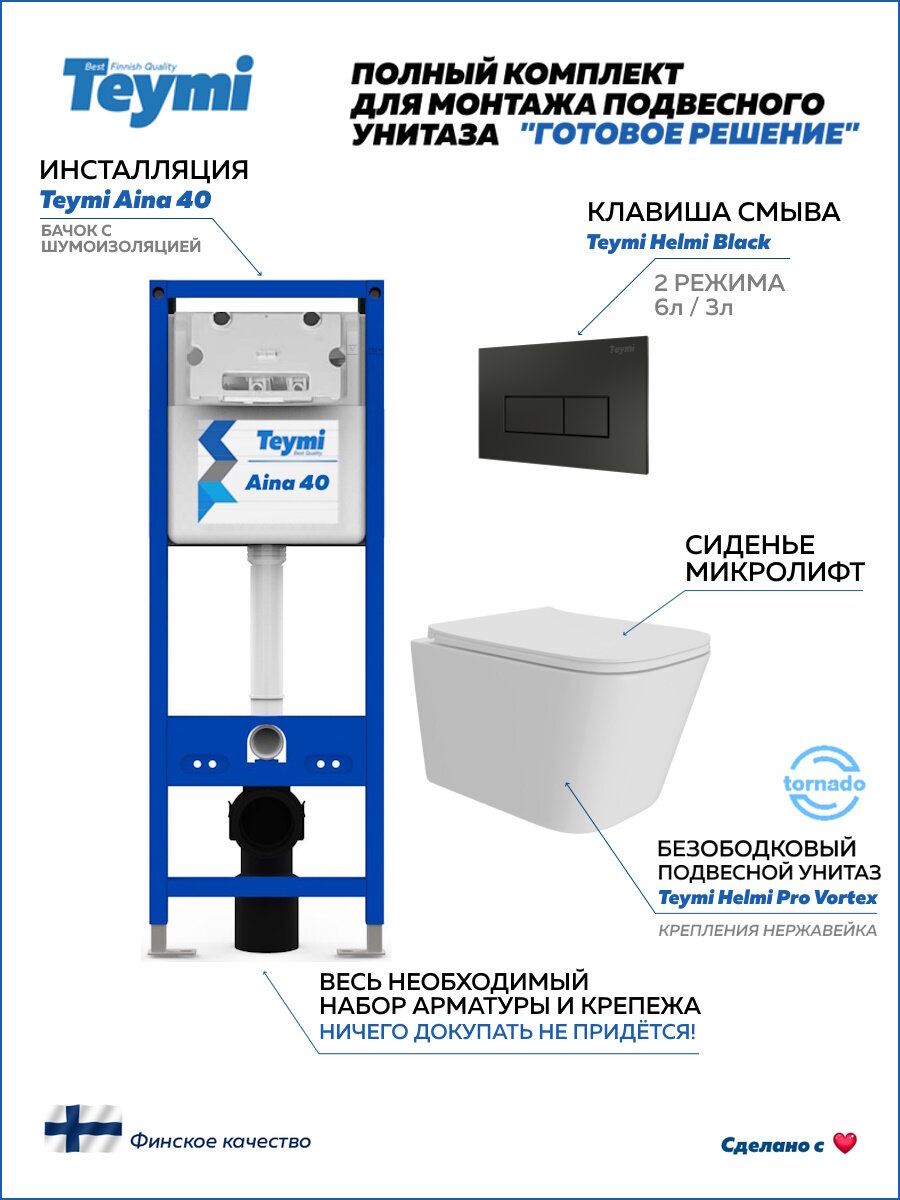 Best Finnish Quality
Teymi

ПОЛНЫЙ КОМПЛЕКТ ДЛЯ МОНТАЖА ПОДВЕСНОГО УНИТАЗА "ГОТОВОЕ РЕШЕНИЕ"

ИНСТАЛЛЯЦИЯ
Teymi Aina 40
БАЧОК С ШУМОИЗОЛЯЦИЕЙ

Teymi
Best Quality
Aina 40

КЛАВИША СМЫВА
Teymi Helmi Black
2 РЕЖИМА
6л / 3л

Teymi

СИДЕНЬЕ МИКРОЛИФТ

tornado

БЕЗОБОДКОВЫЙ ПОДВЕСНОЙ УНИТАЗ
Teymi Helmi Pro Vortex
КРЕПЛЕНИЯ НЕРЖАВЕЙКА

ВЕСЬ НЕОБХОДИМЫЙ НАБОР АРМАТУРЫ И КРЕПЕЖА
НИЧЕГО ДОКУПАТЬ НЕ ПРИДЁТСЯ!

Финское качество

Сделано с