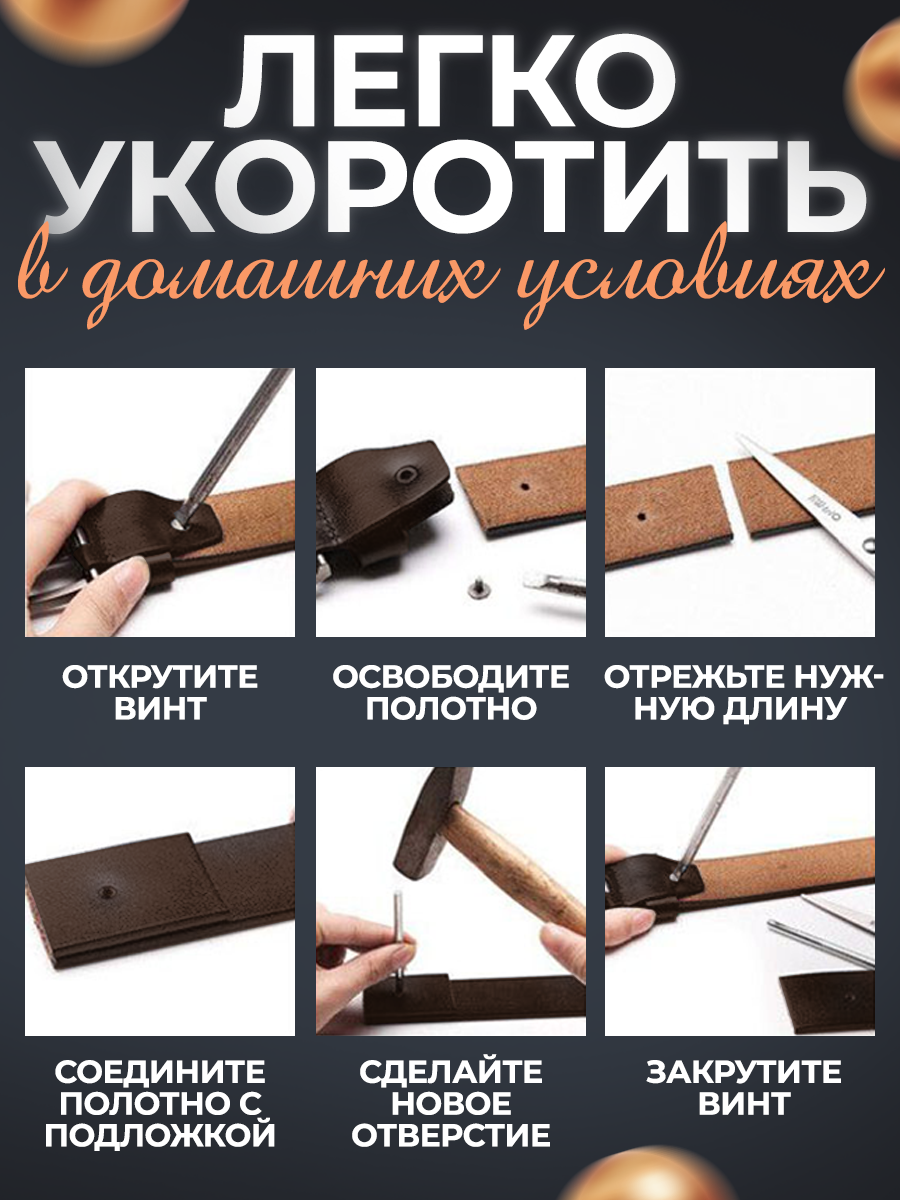 ЛЕГКО УКОРОТИТЬ
в домашних условиях

ОТКРУТИТЕ ВИНТ

ОСВОБОДИТЕ ПОЛОТНО

ОТРЕЖЬТЕ НУЖНУЮ ДЛИНУ

СОЕДИНИТЕ ПОЛОТНО С ПОДЛОЖКОЙ

СДЕЛАЙТЕ НОВОЕ ОТВЕРСТИЕ

ЗАКРУТИТЕ ВИНТ