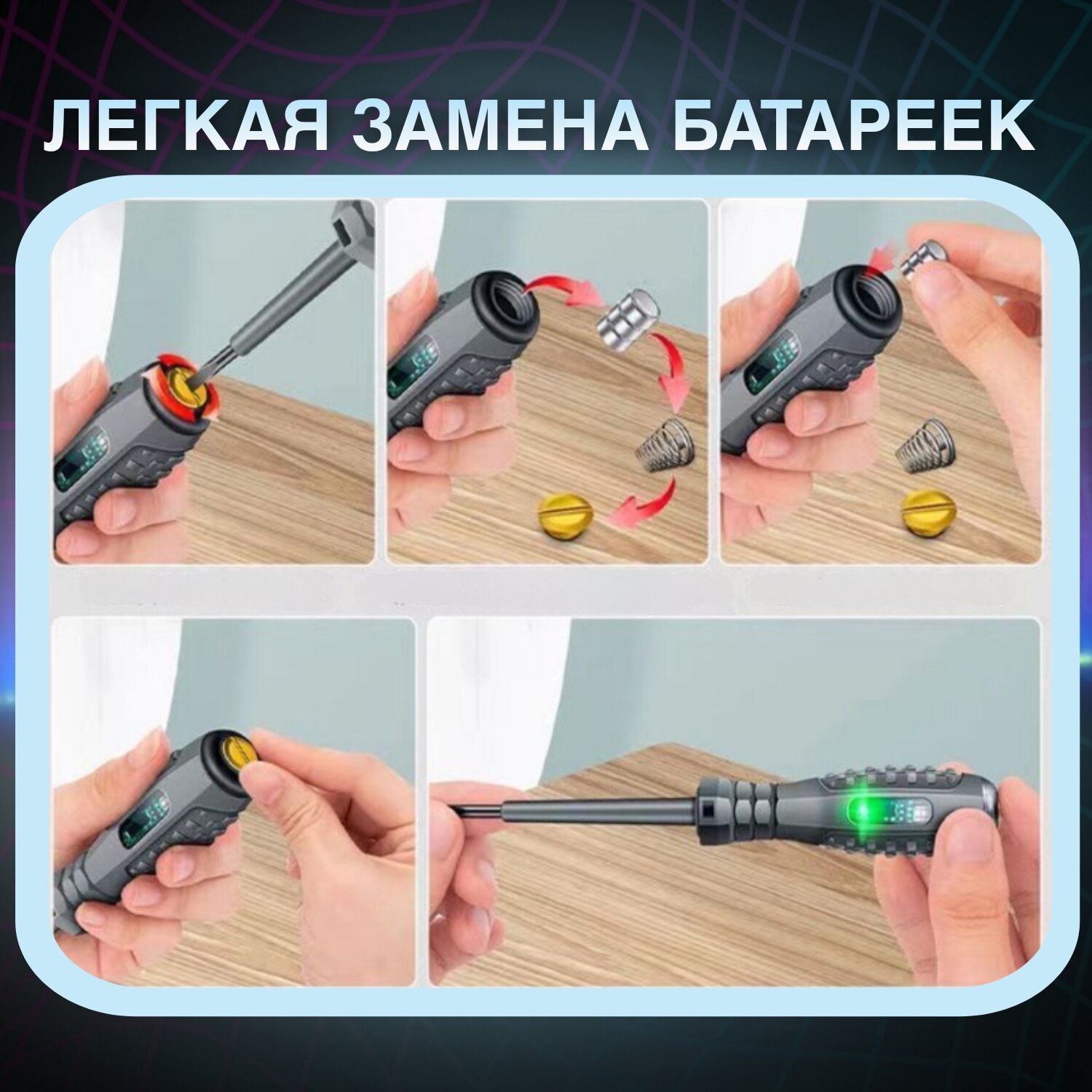 ЛЕГКАЯ ЗАМЕНА БАТАРЕЕК