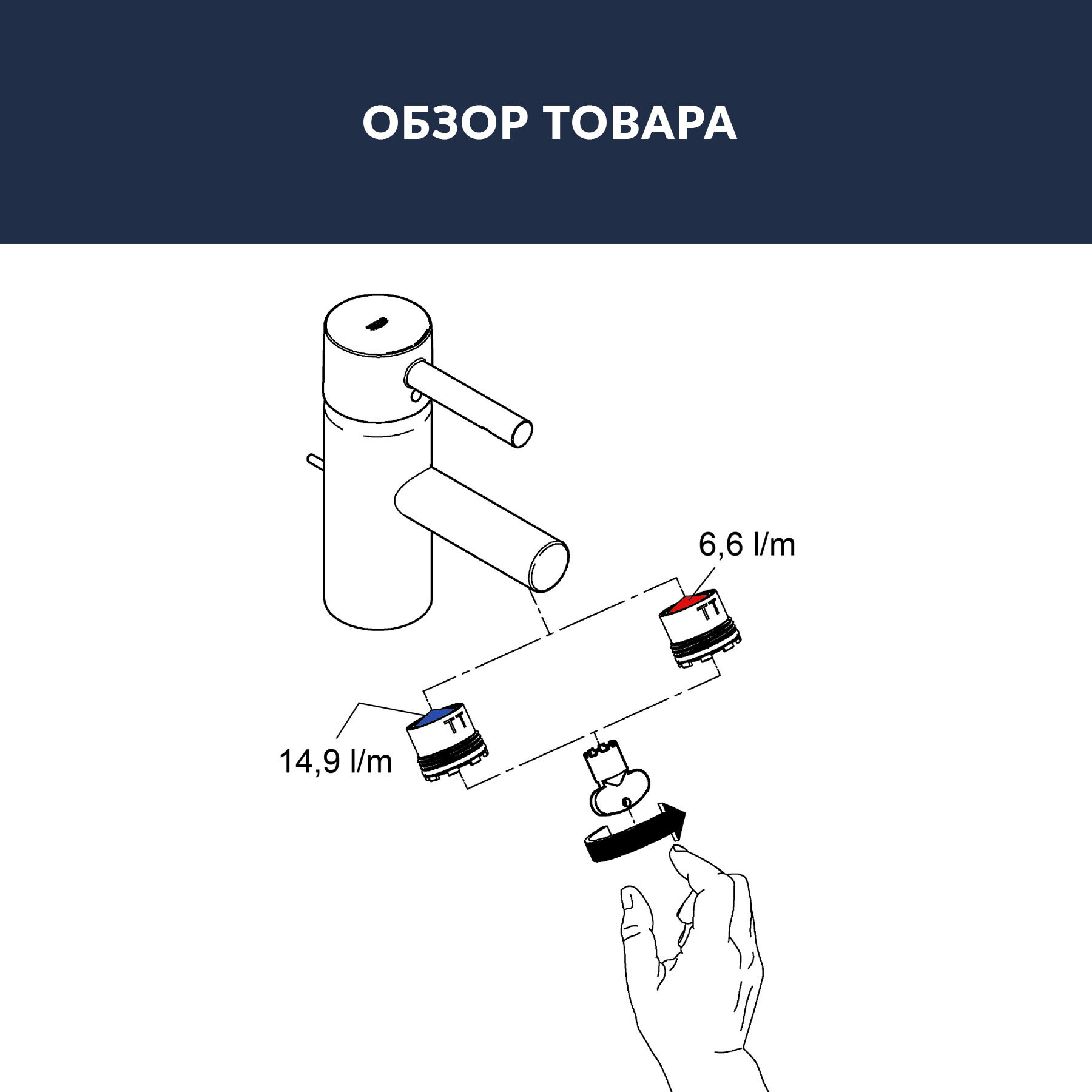 ОБЗОР ТОВАРА

6,6 l/m

TT

TT

14,9 l/m