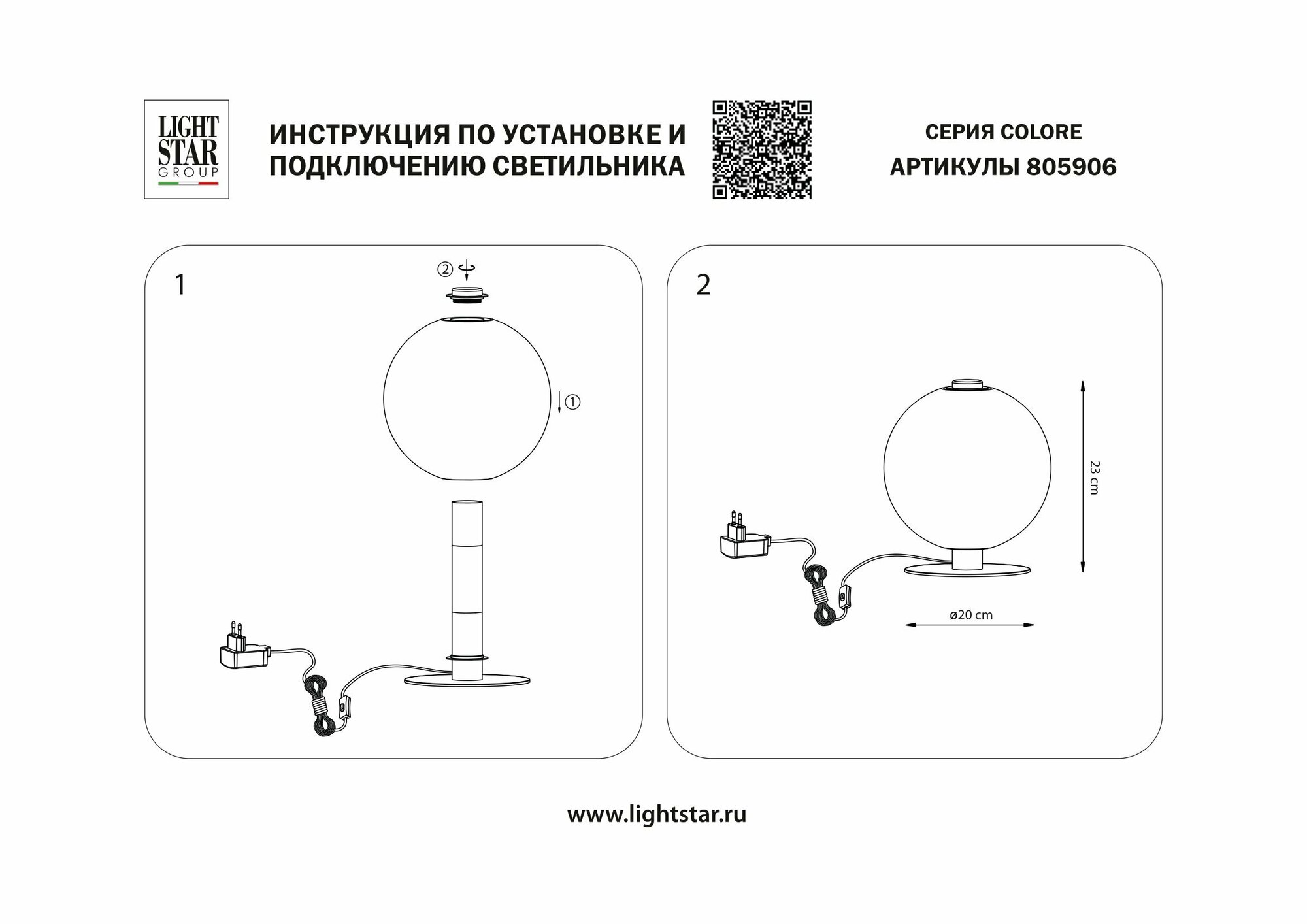 LIGHT STAR GROUP

ИНСТРУКЦИЯ ПО УСТАНОВКЕ И ПОДКЛЮЧЕНИЮ СВЕТИЛЬНИКА

СЕРИЯ COLORE
АРТИКУЛЫ 805906

1

②

①

2

23 cm

ø20 cm

www.lightstar.ru