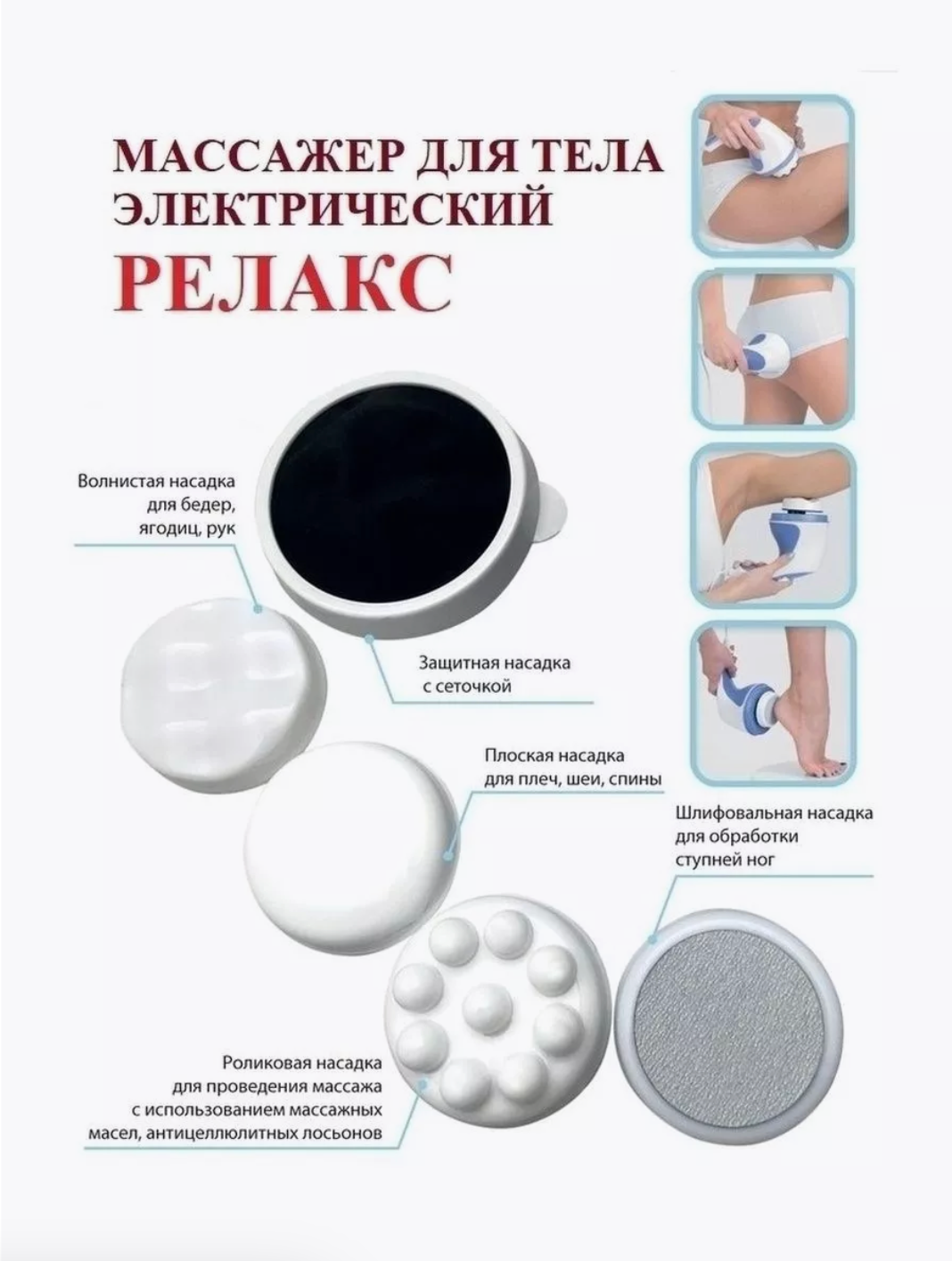 МАССАЖЕР ДЛЯ ТЕЛА ЭЛЕКТРИЧЕСКИЙ
РЕЛАКС

Волнистая насадка для бедер, ягодиц, рук

Защитная насадка с сеточкой

Плоская насадка для плеч, шеи, спины

Шлифовальная насадка для обработки ступней ног

Роликовая насадка для проведения массажа с использованием массажных масел, антицеллюлитных лосьонов